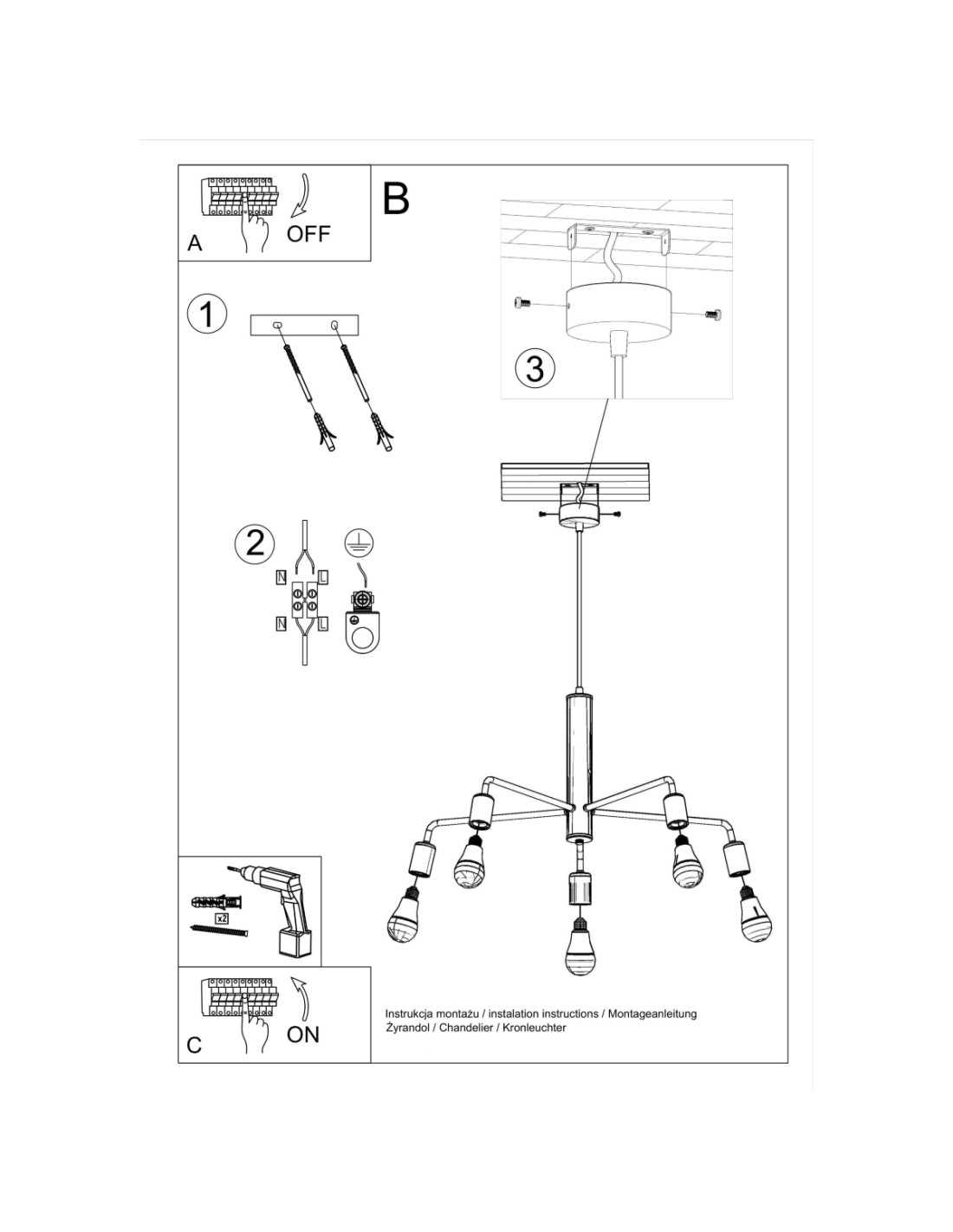 A
OFF

B

1

3

2
N L
N L

x2

C
ON

Instrukcja montażu / instalation instructions / Montageanleitung
Żyrandol / Chandelier / Kronleuchter