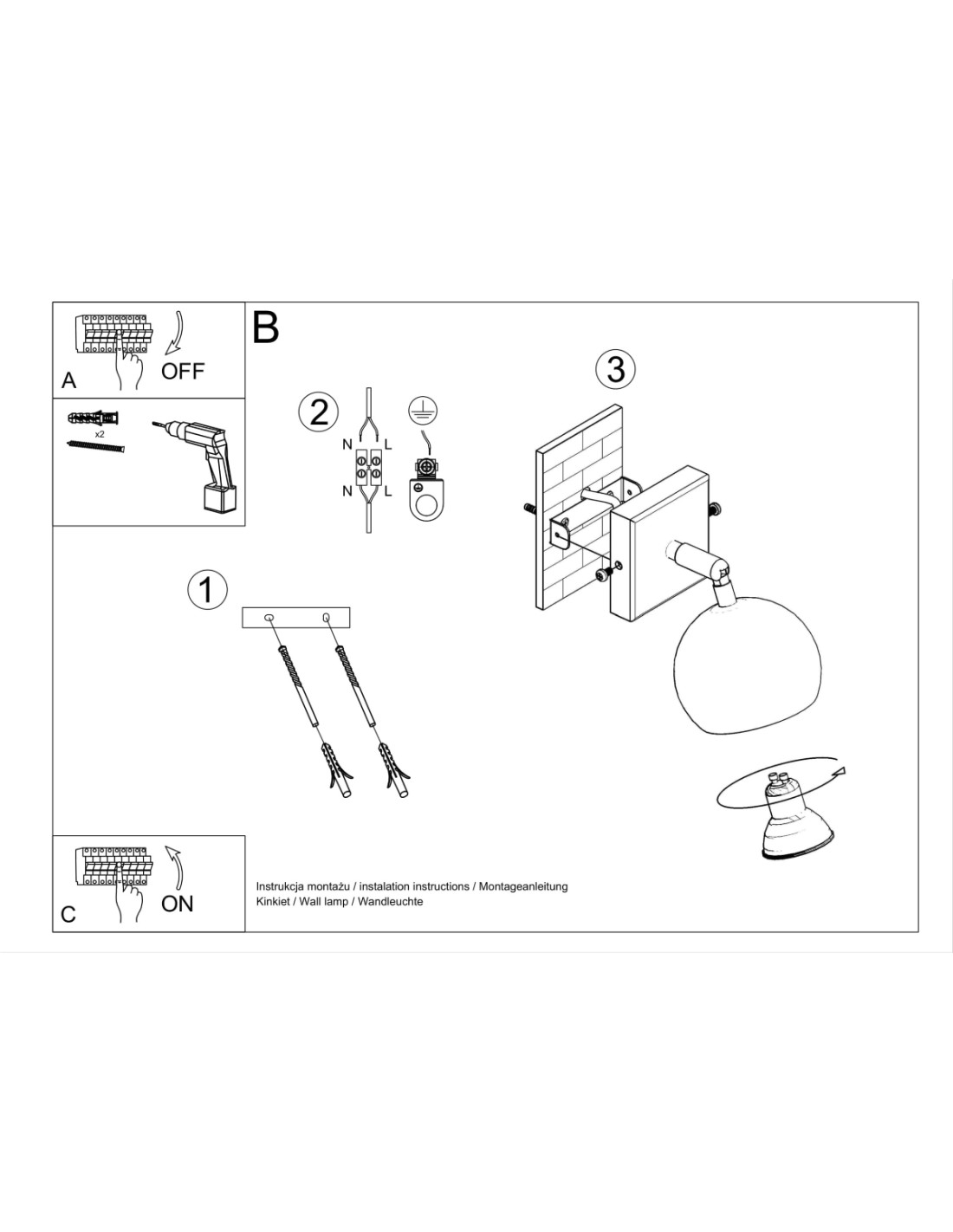 A
OFF

x2

B

2
N
L
N
L

3

1

C
ON

Instrukcja montażu / instalation instructions / Montageanleitung
Kinkiet / Wall lamp / Wandleuchte