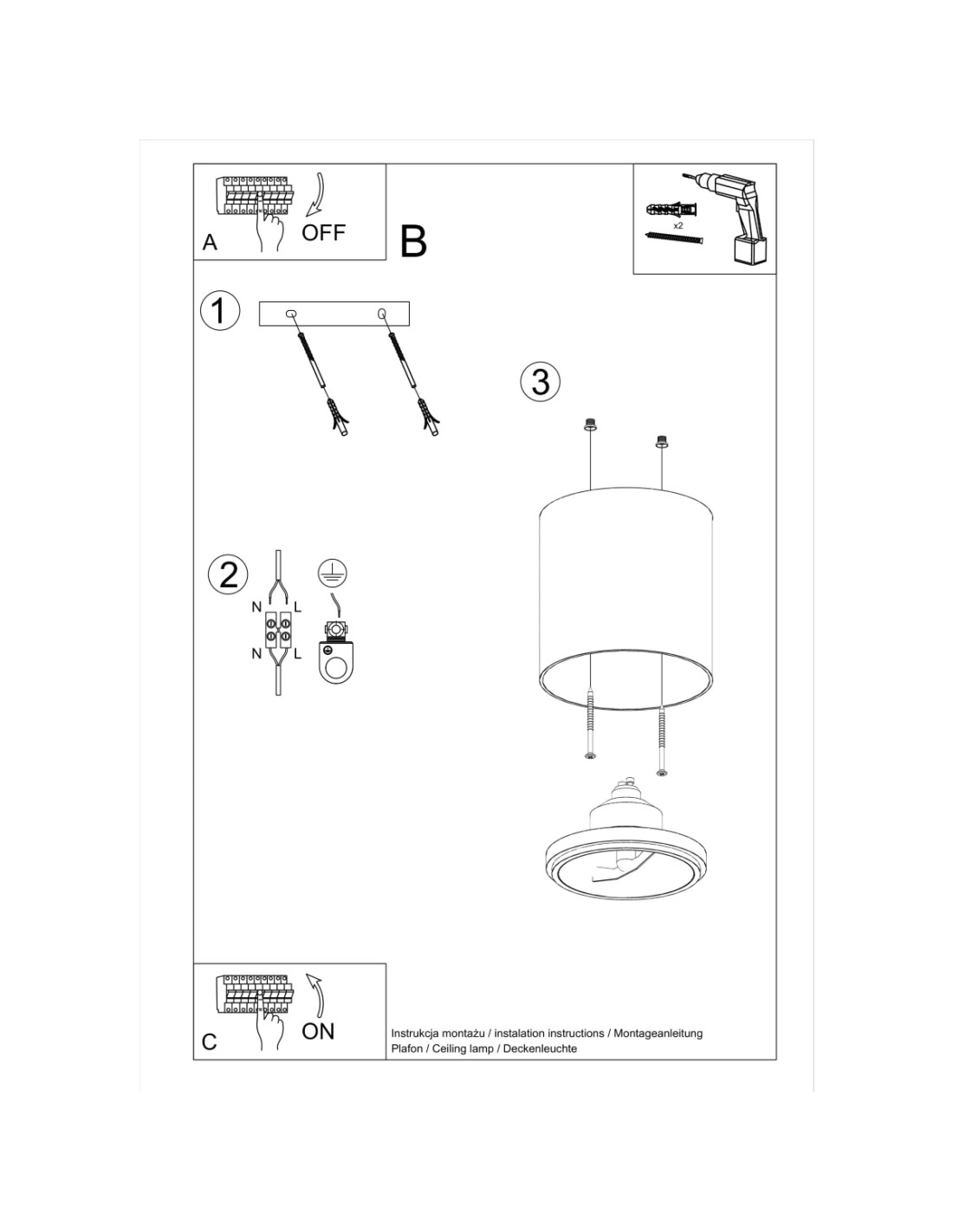 A

OFF

B

x2

1

3

2

N L

N L

C

ON

Instrukcja montażu / instalation instructions / Montageanleitung
Plafon / Ceiling lamp / Deckenleuchte