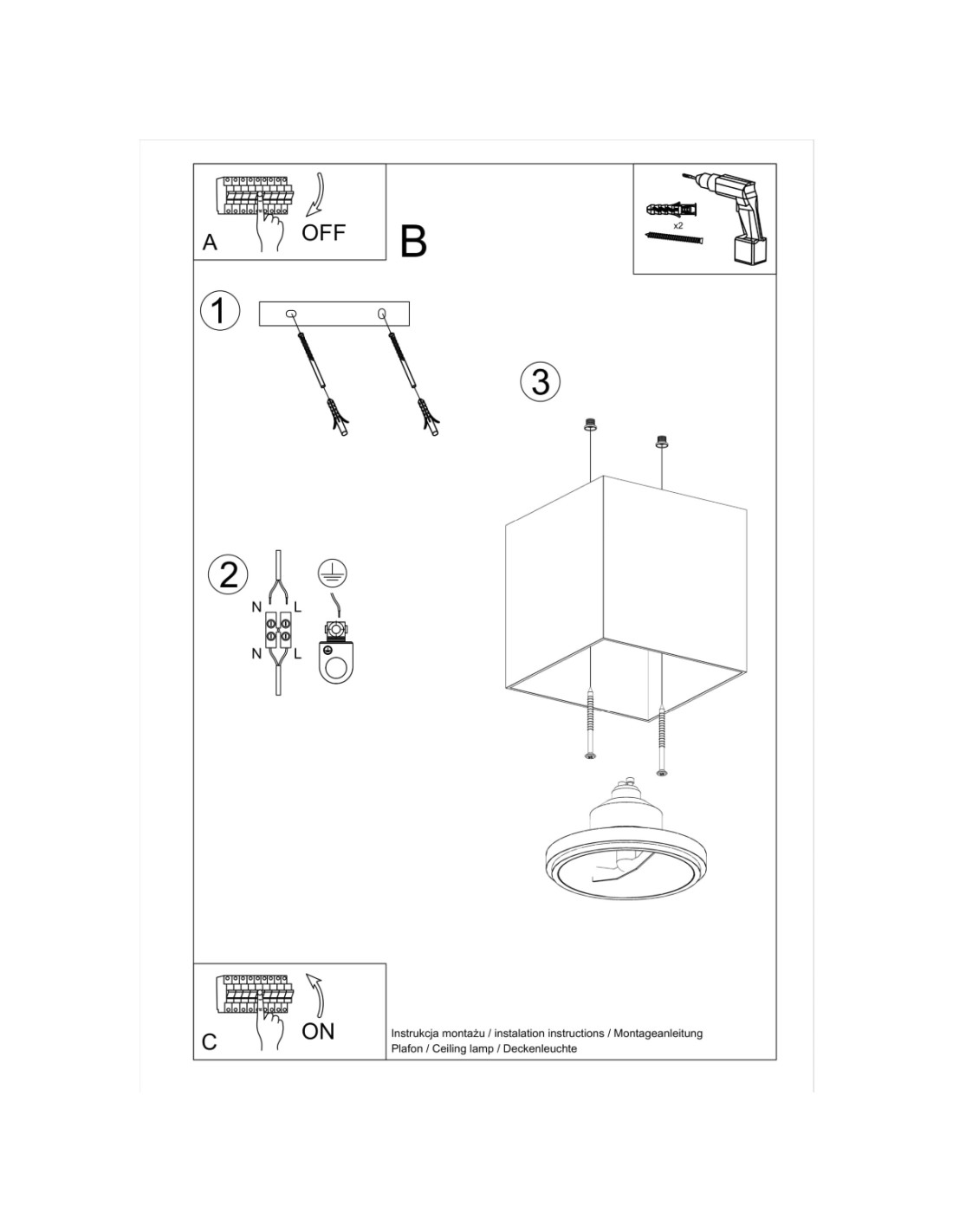 A

OFF

B

x2

1

3

2

N L

N L

C

ON

Instrukcja montażu / instalation instructions / Montageanleitung
Plafon / Ceiling lamp / Deckenleuchte