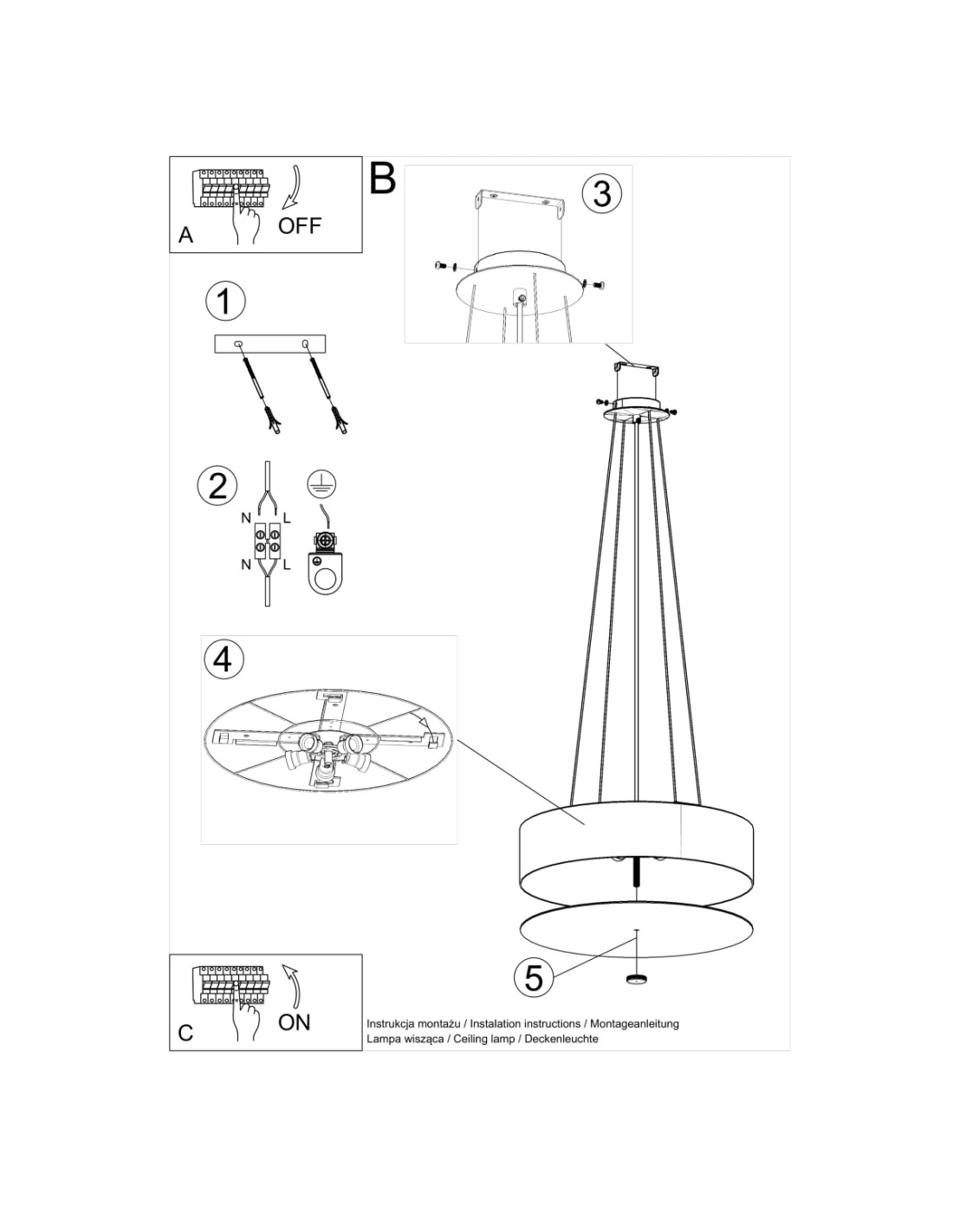 A
OFF

B

3

1

2

N L

N L

4

5

C
ON

Instrukcja montażu / Instalation instructions / Montageanleitung
Lampa wisząca / Ceiling lamp / Deckenleuchte