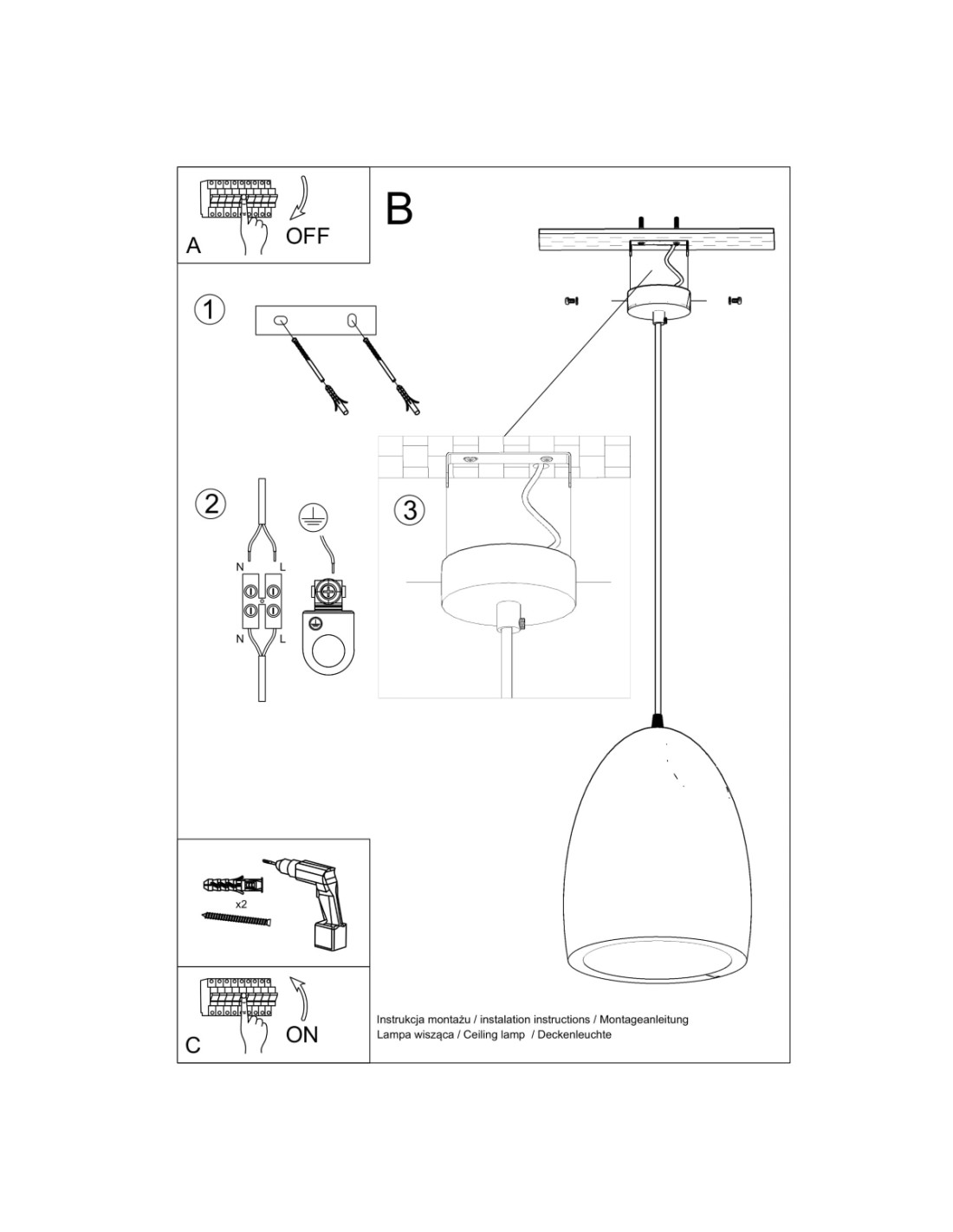 A

OFF

B

1

2

N L

N L

3

x2

C

ON

Instrukcja montażu / instalation instructions / Montageanleitung
Lampa wisząca / Ceiling lamp / Deckenleuchte