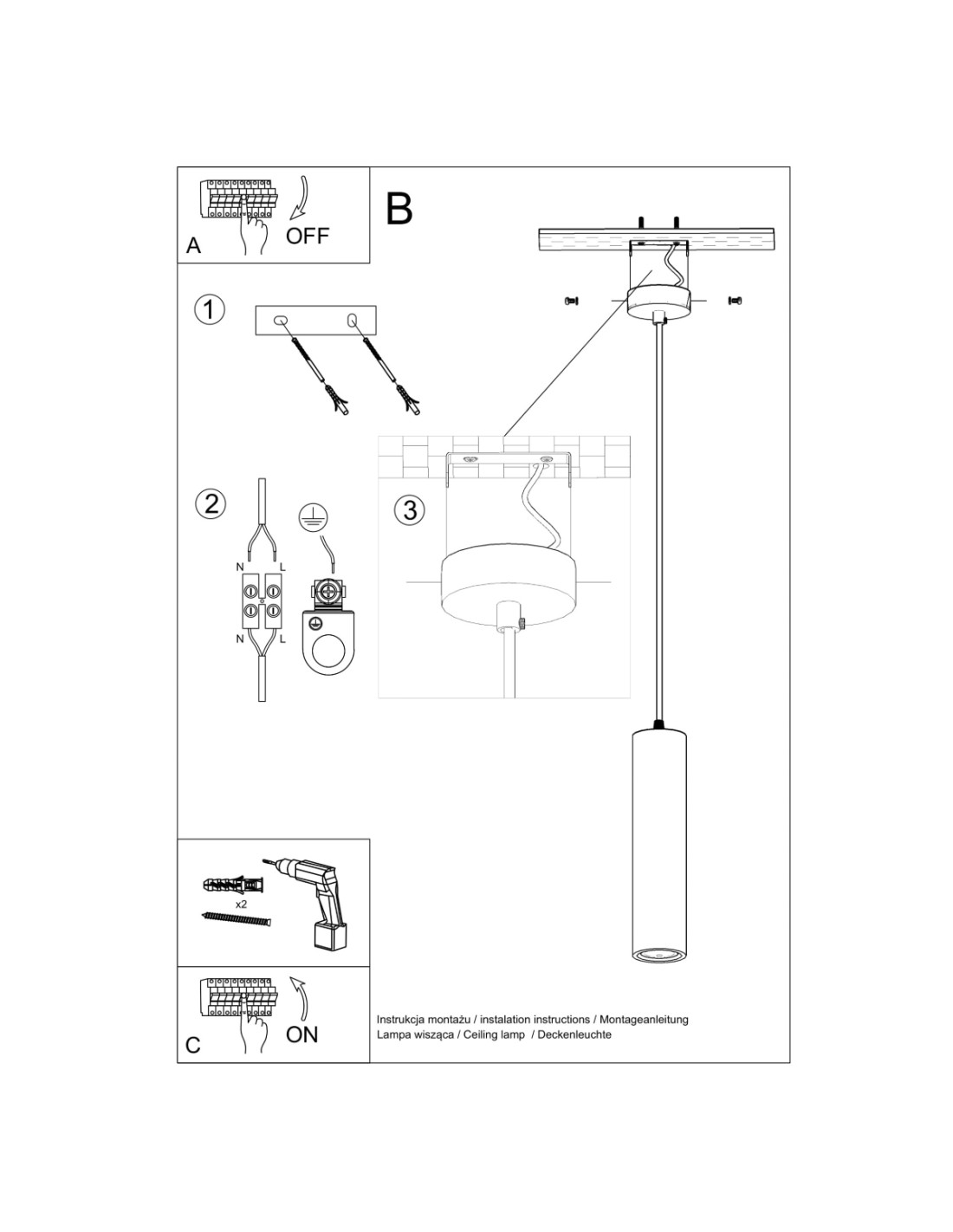 A

OFF

B

1

2

N L

N L

3

x2

C

ON

Instrukcja montażu / instalation instructions / Montageanleitung
Lampa wisząca / Ceiling lamp / Deckenleuchte