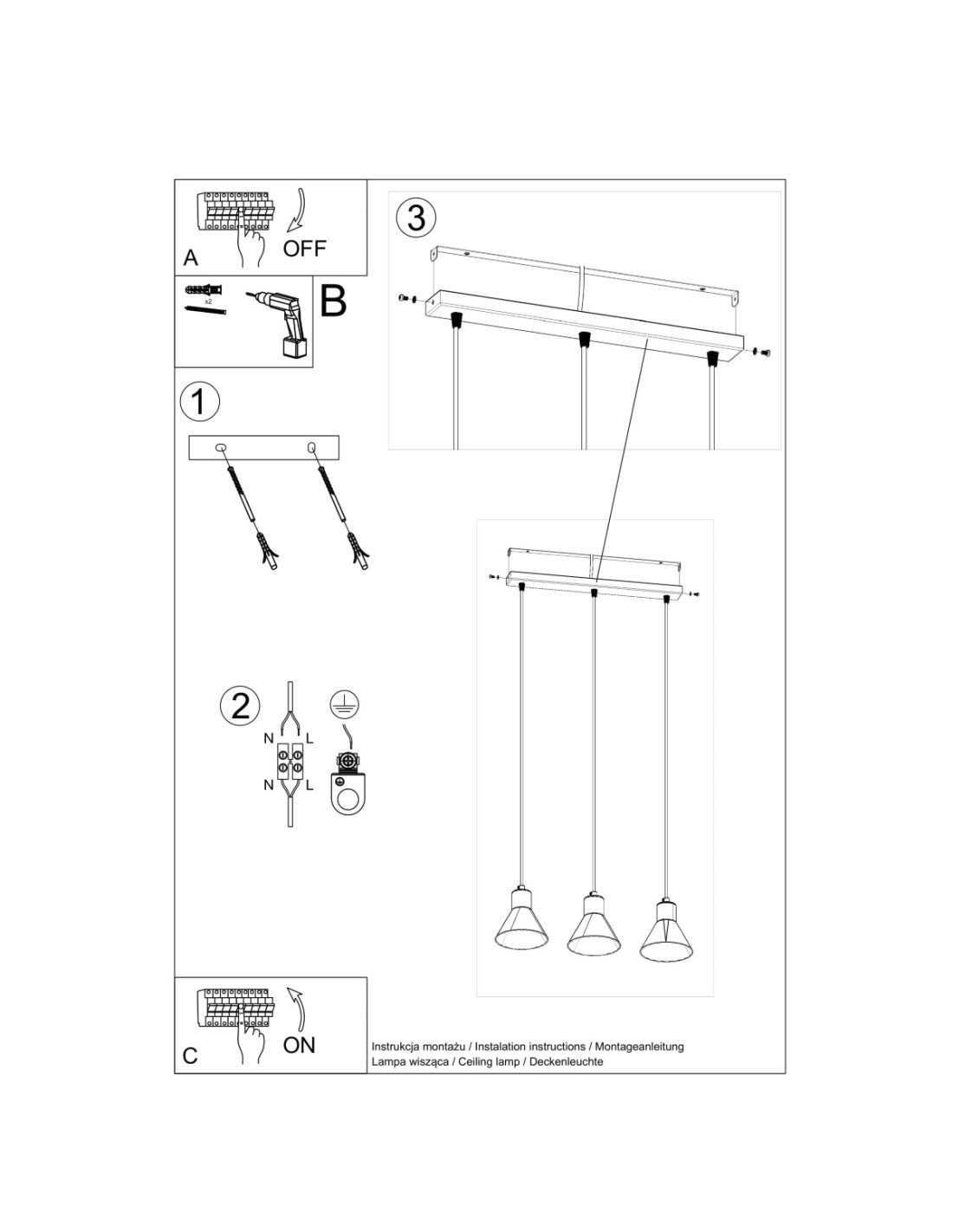 A
OFF

x2
B

1

2
N
L
N
L

3

C
ON

Instrukcja montażu / Instalation instructions / Montageanleitung
Lampa wisząca / Ceiling lamp / Deckenleuchte