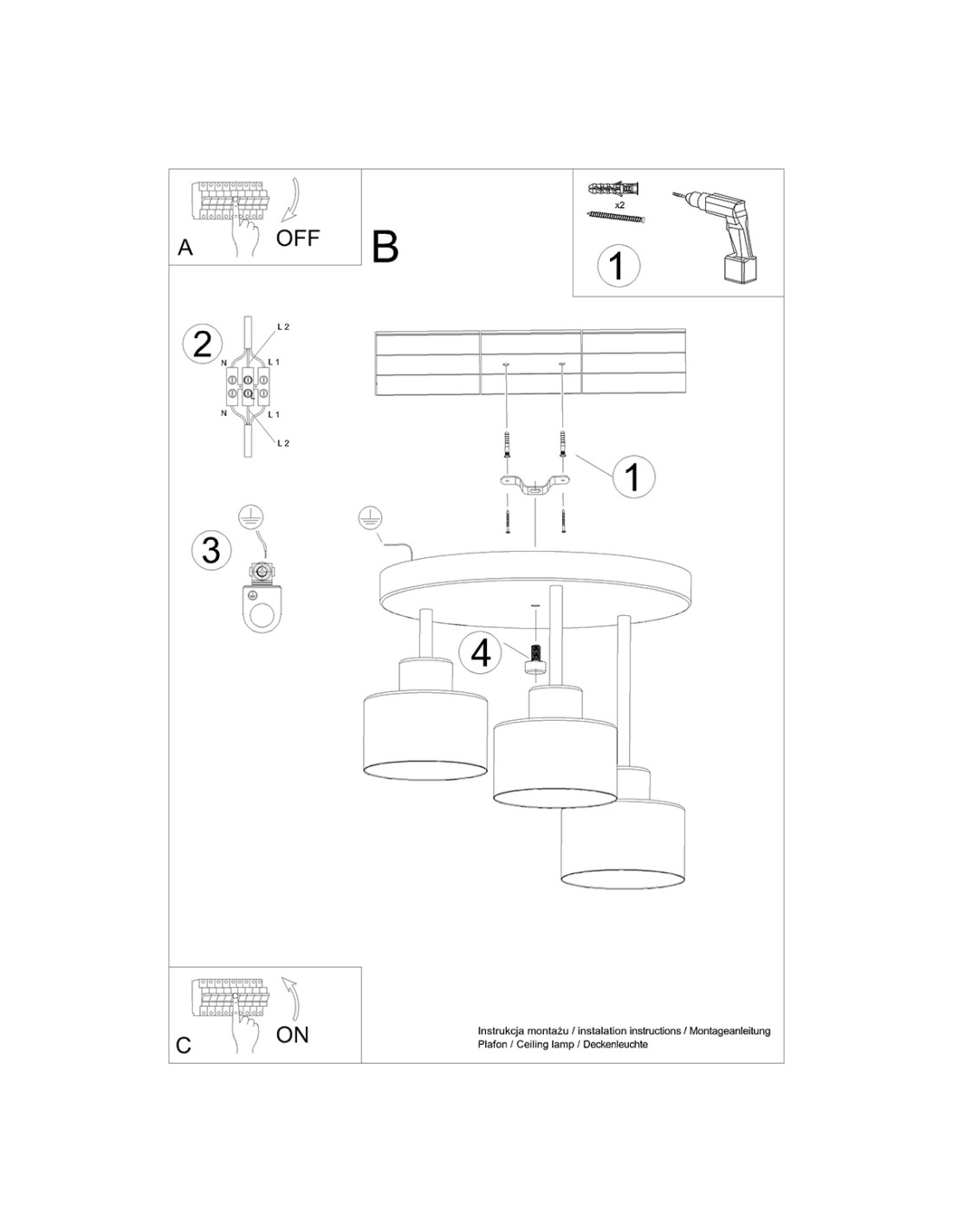 A
OFF

B

x2
1

2
L 2
N
L 1
N
L 1
L 2

1

3

4

C
ON

Instrukcja montażu / instalation instructions / Montageanleitung
Plafon / Ceiling lamp / Deckenleuchte