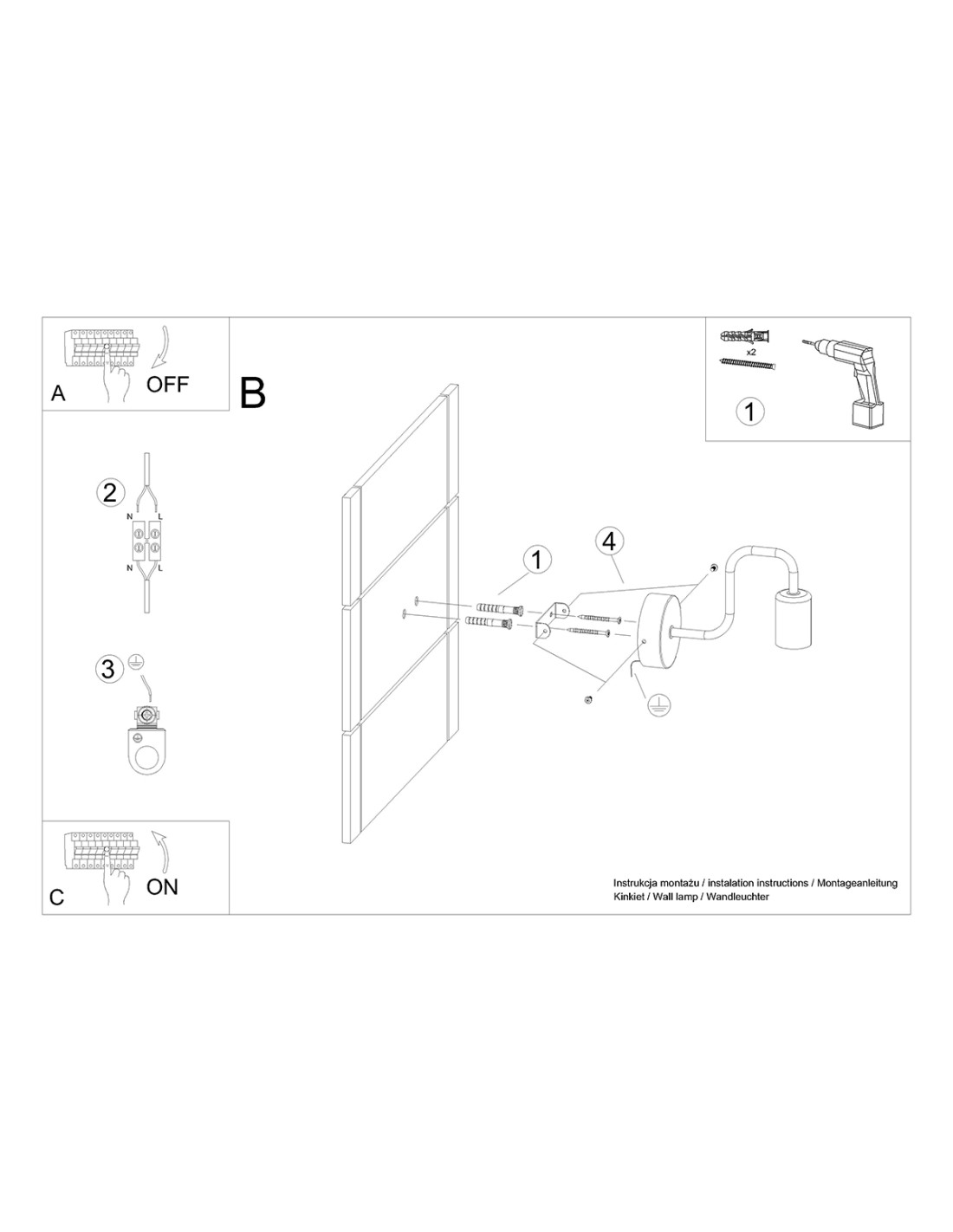 A
OFF

B

x2

1

2

N L

N L

3

1

4

C
ON

Instrukcja montażu / instalation instructions / Montageanleitung
Kinkiet / Wall lamp / Wandleuchter