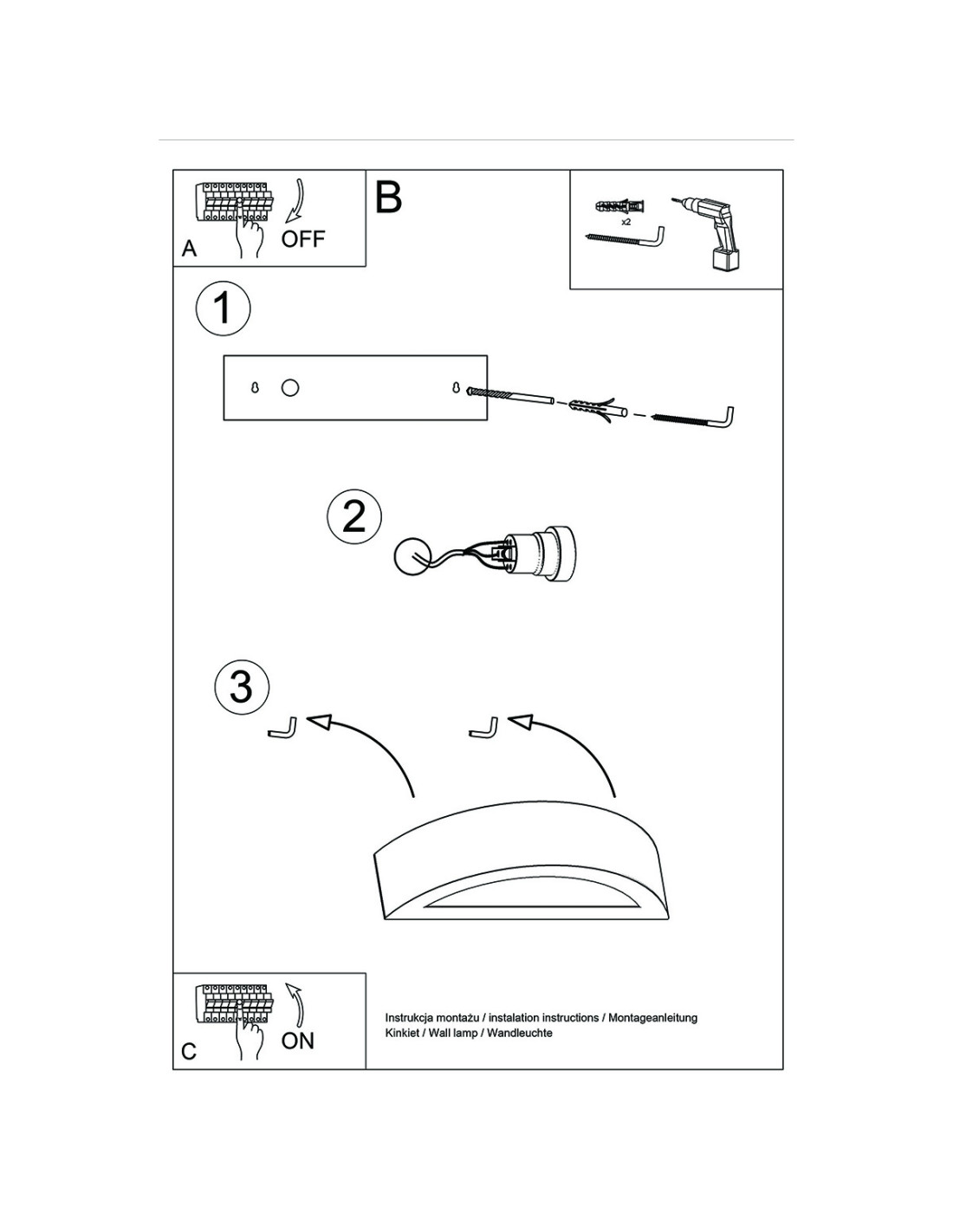 A
OFF

B

x2

1

2

3

C
ON

Instrukcja montażu / instalation instructions / Montageanleitung
Kinkiet / Wall lamp / Wandleuchte