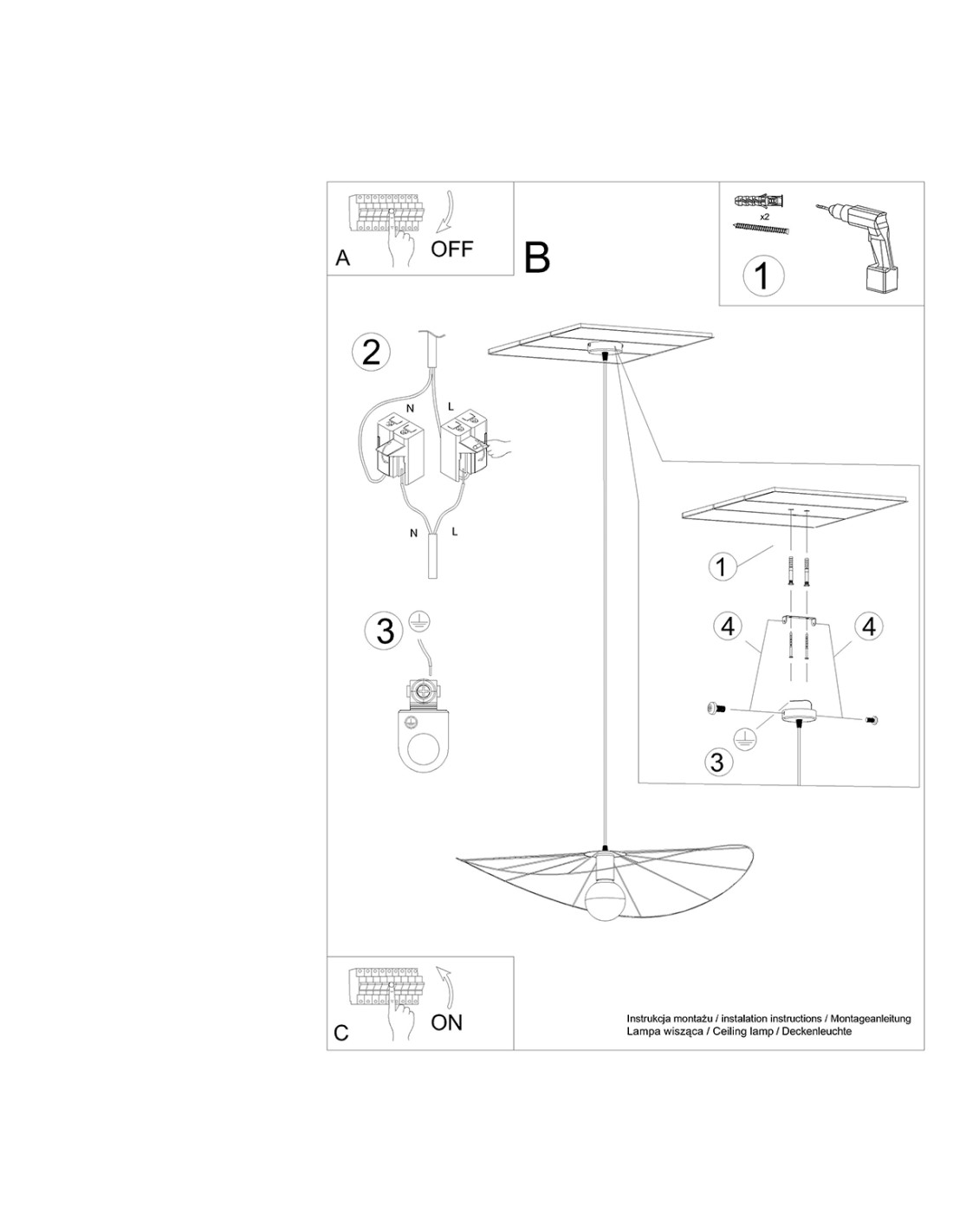 A

OFF

B

x2

1

2

N

L

N

L

3

1

4

4

3

C

ON

Instrukcja montażu / instalation instructions / Montageanleitung
Lampa wisząca / Ceiling lamp / Deckenleuchte