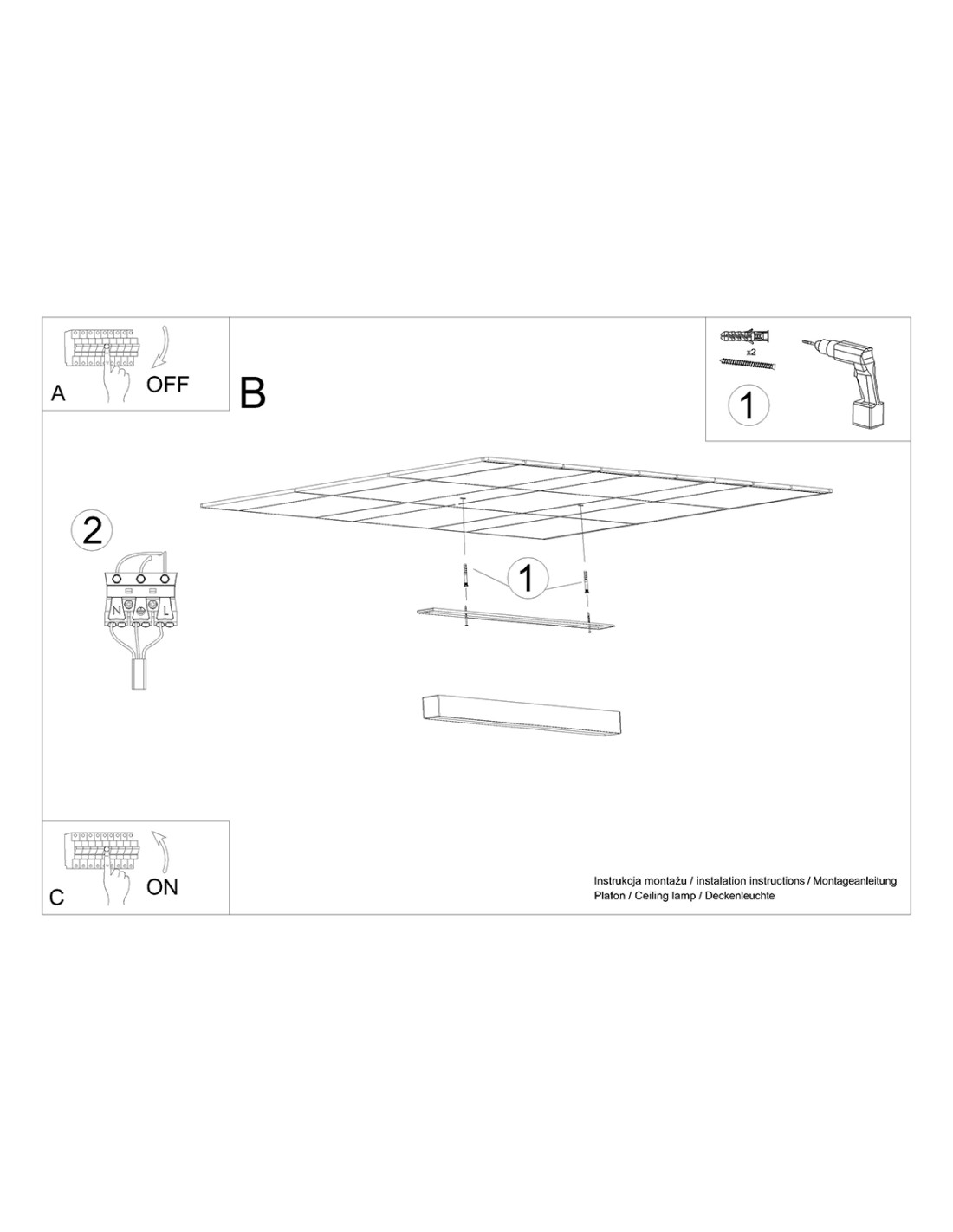 A
OFF

B

x2
1

2

N
L

1

C
ON

Instrukcja montażu / instalation instructions / Montageanleitung
Plafon / Ceiling lamp / Deckenleuchte