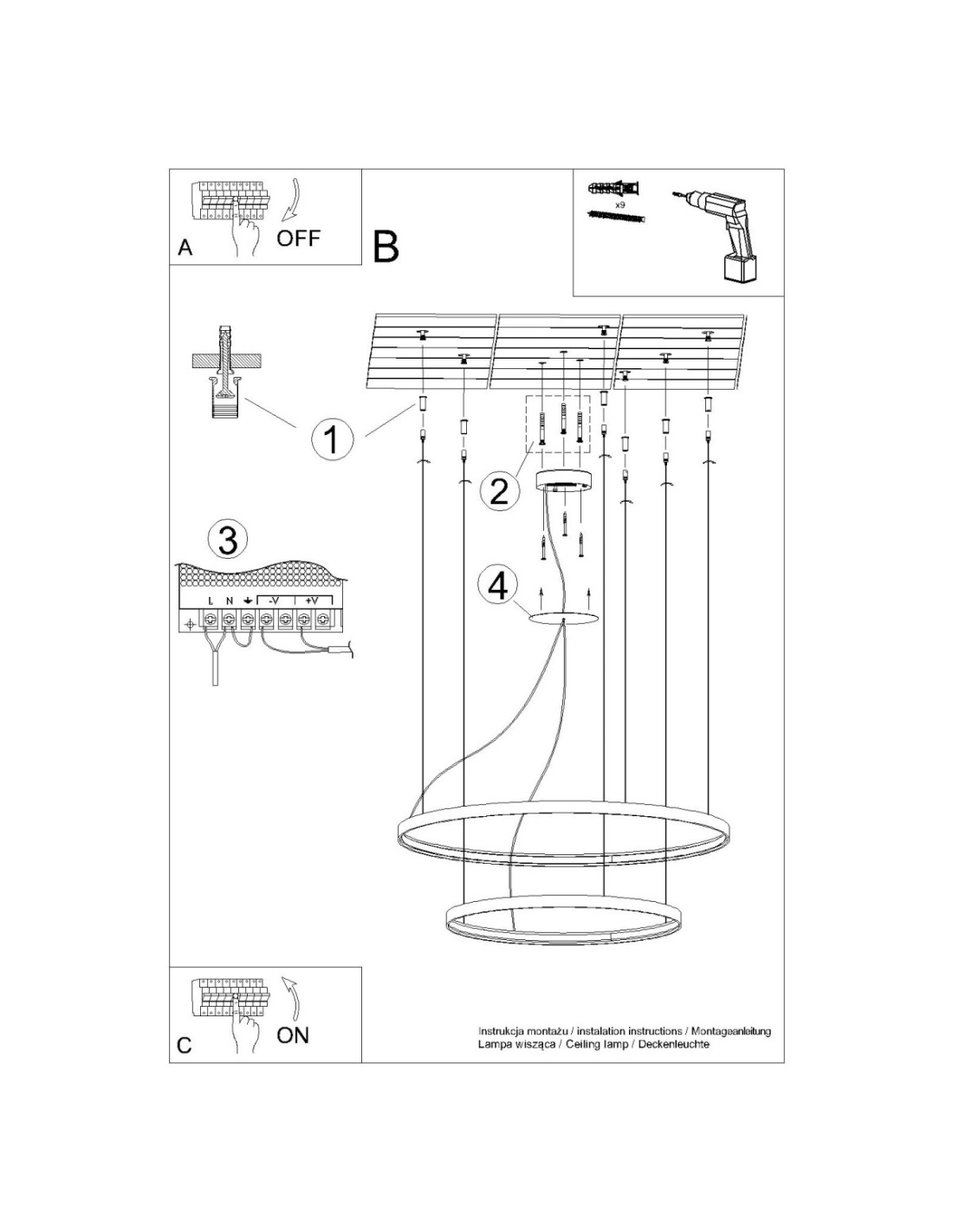 A
OFF

B

x9

1

2

3

L N -V +V

4

C
ON

Instrukcja montażu / instalation instructions / Montageanleitung
Lampa wisząca / Ceiling lamp / Deckenleuchte