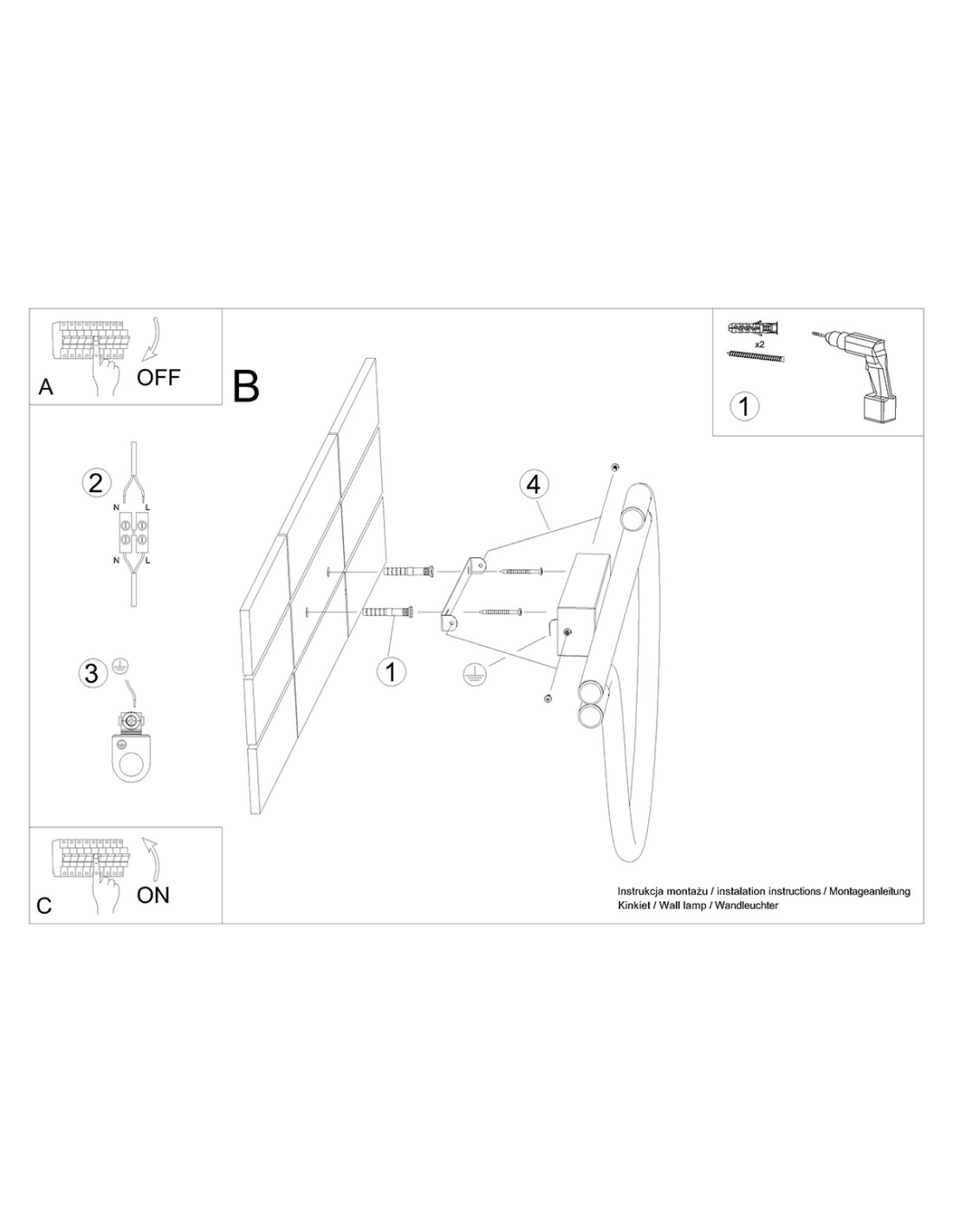 A OFF

B

x2

1

2

N L

N L

3

4

1

C ON

Instrukcja montażu / instalation instructions / Montageanleitung
Kinkiet / Wall lamp / Wandleuchter