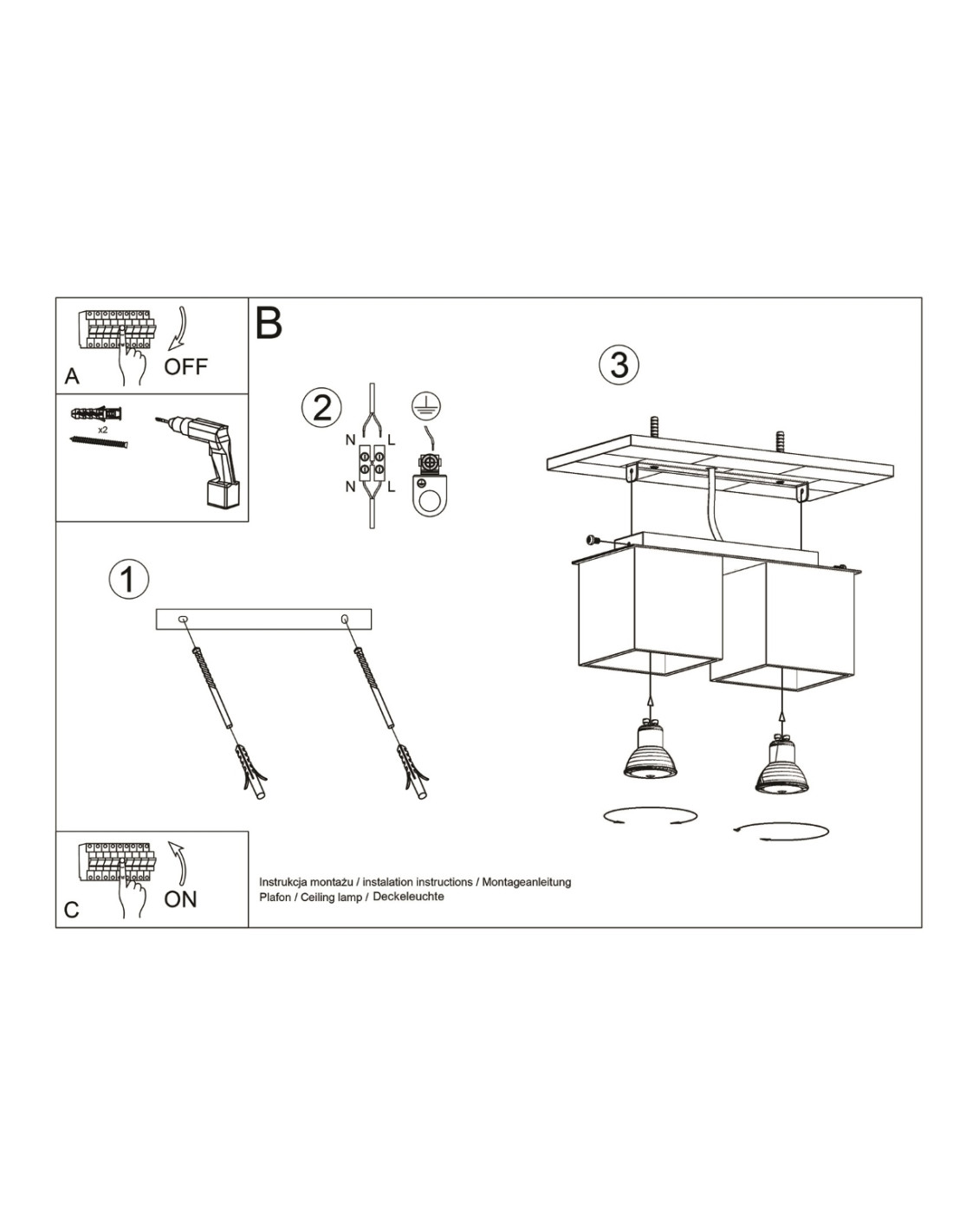 A OFF

x2

B

2

N L

N L

3

1

C ON

Instrukcja montażu / instalation instructions / Montageanleitung
Plafon / Ceiling lamp / Deckeleuchte