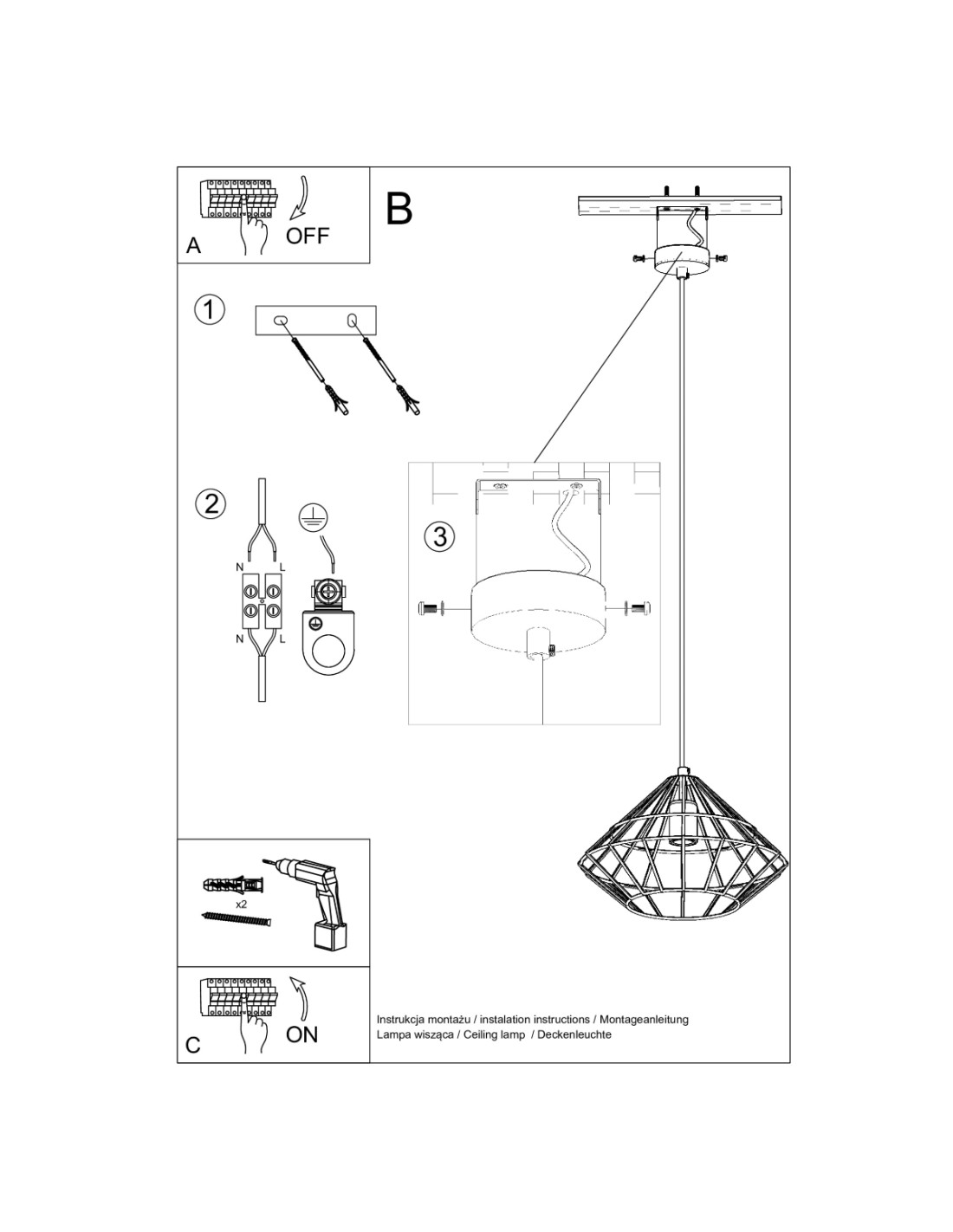 A

OFF

B

1

2

N L

N L

3

x2

C

ON

Instrukcja montażu / instalation instructions / Montageanleitung
Lampa wisząca / Ceiling lamp / Deckenleuchte