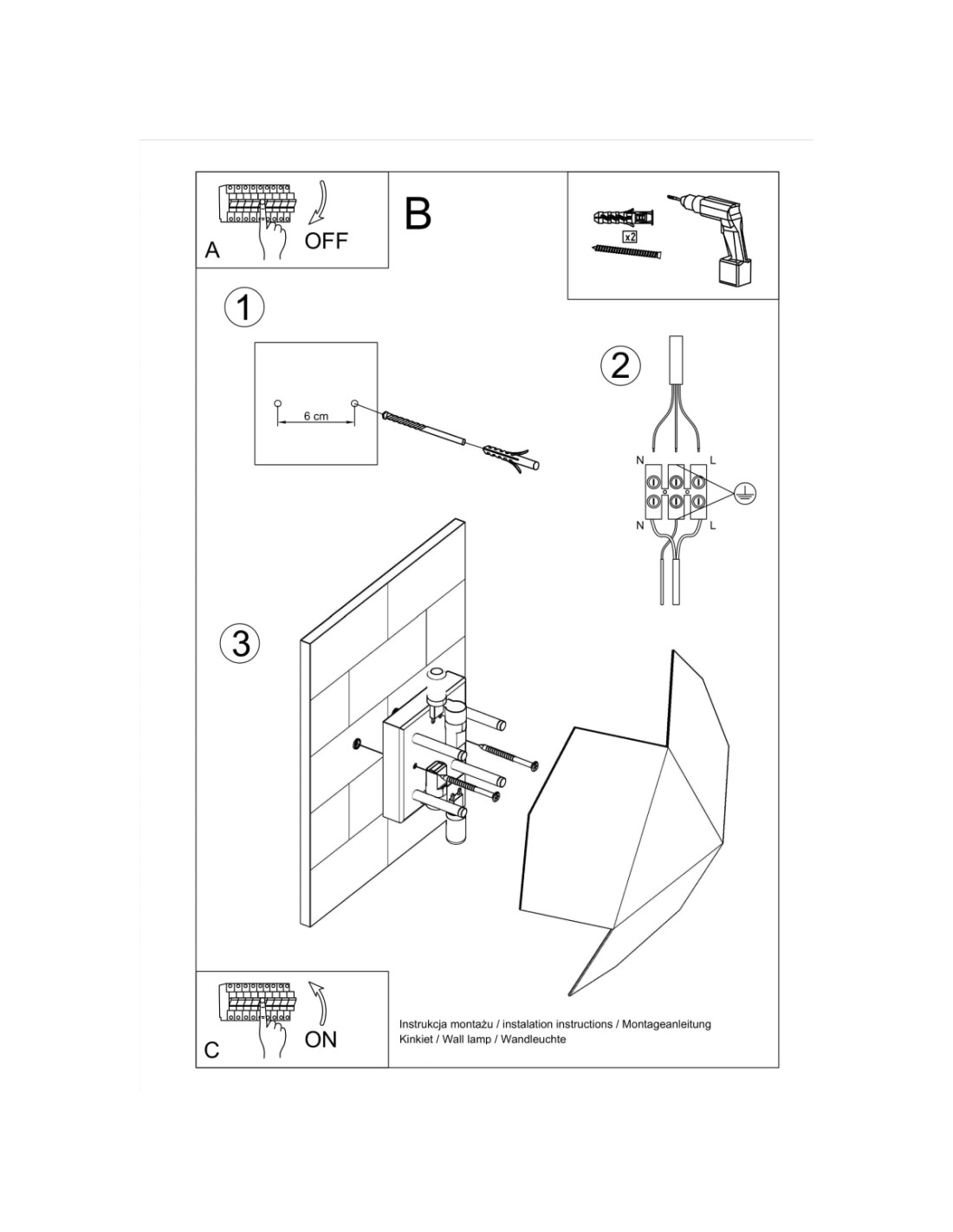 A

OFF

B

x2

1

6 cm

2

N

L

N

L

3

C

ON

Instrukcja montażu / instalation instructions / Montageanleitung
Kinkiet / Wall lamp / Wandleuchte