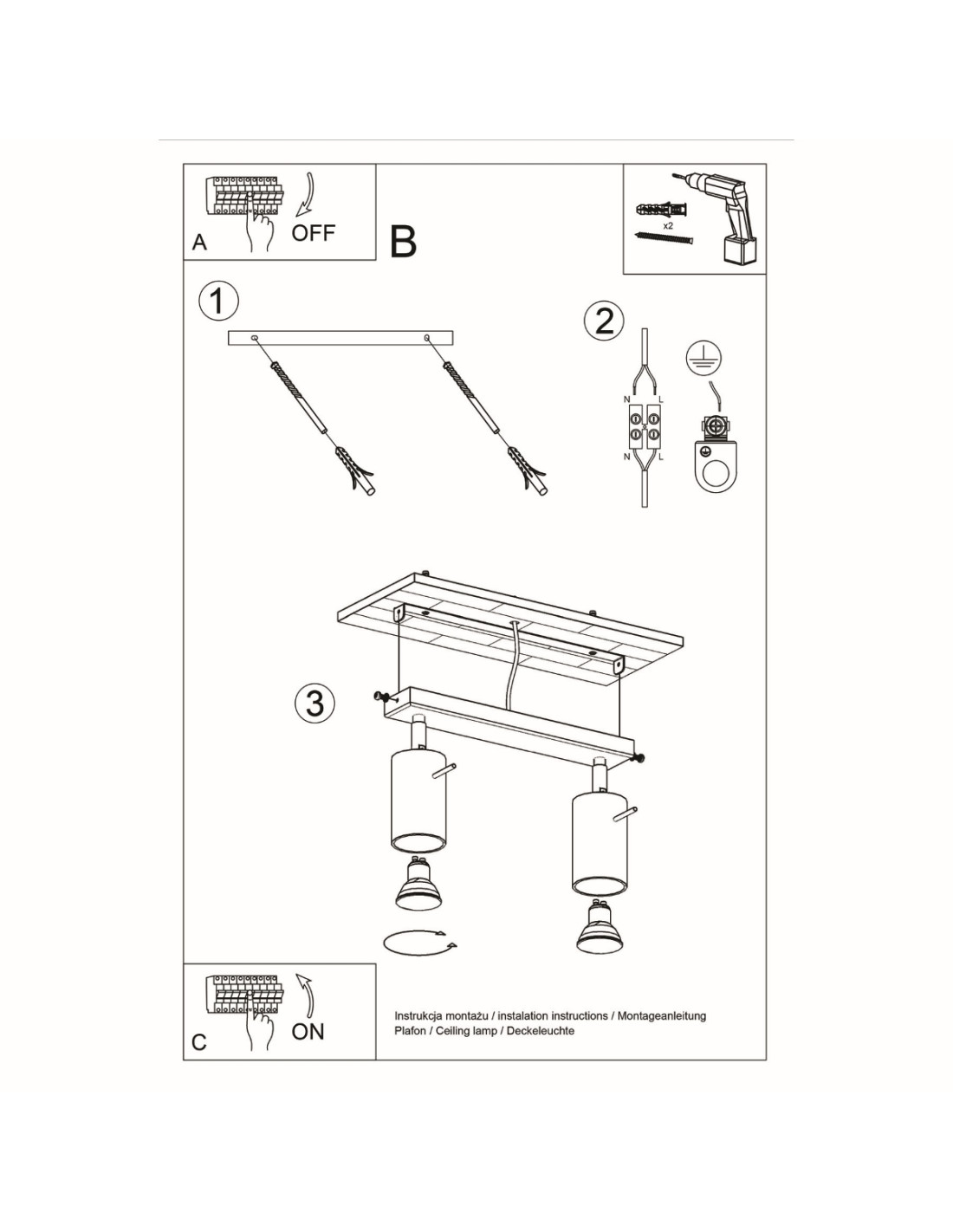 A
OFF

B

x2

1

2

N
L
N
L

3

C
ON

Instrukcja montażu / instalation instructions / Montageanleitung
Plafon / Ceiling lamp / Deckeleuchte