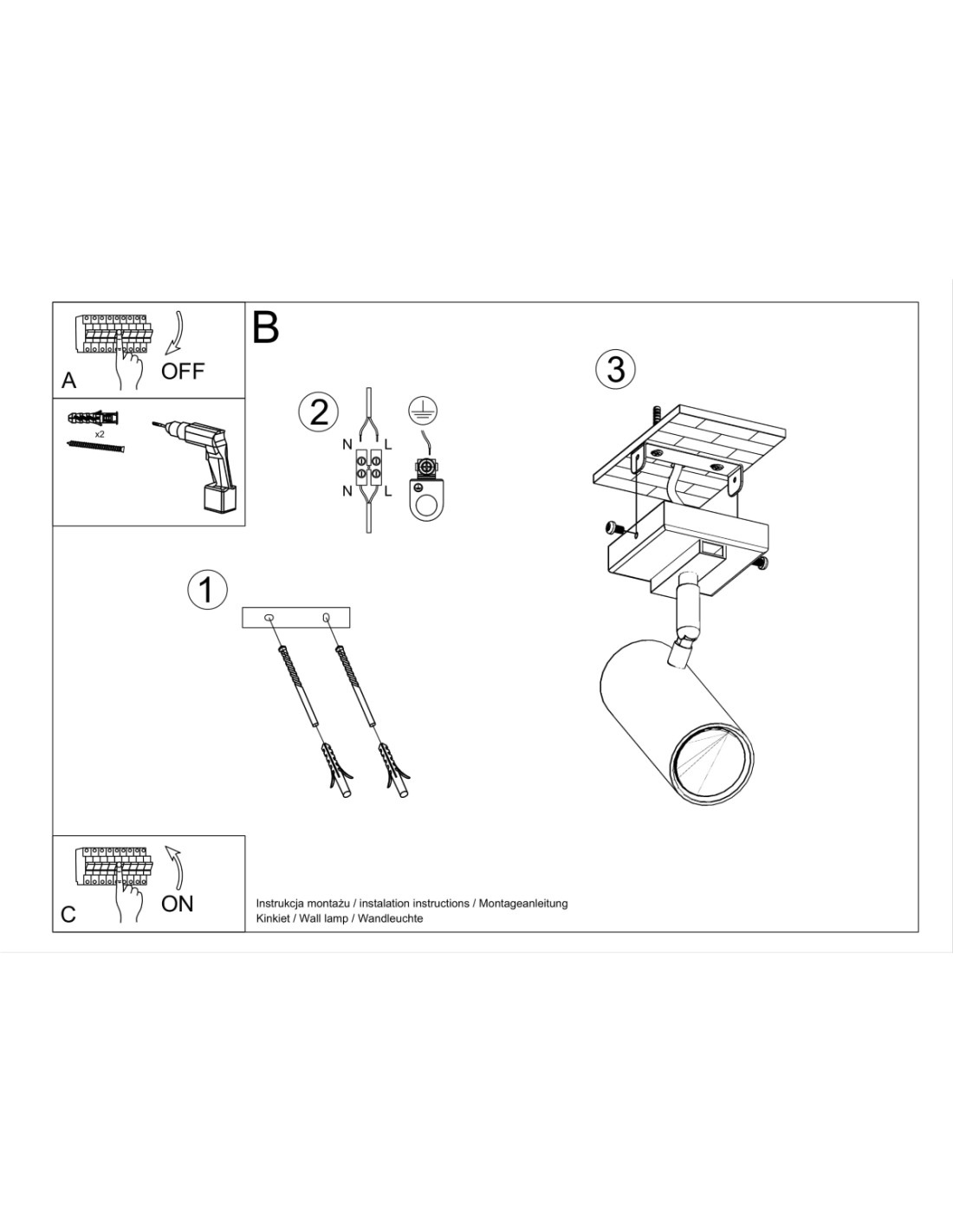 A
OFF

x2

B

2
N L
N L

3

1

C
ON

Instrukcja montażu / instalation instructions / Montageanleitung
Kinkiet / Wall lamp / Wandleuchte