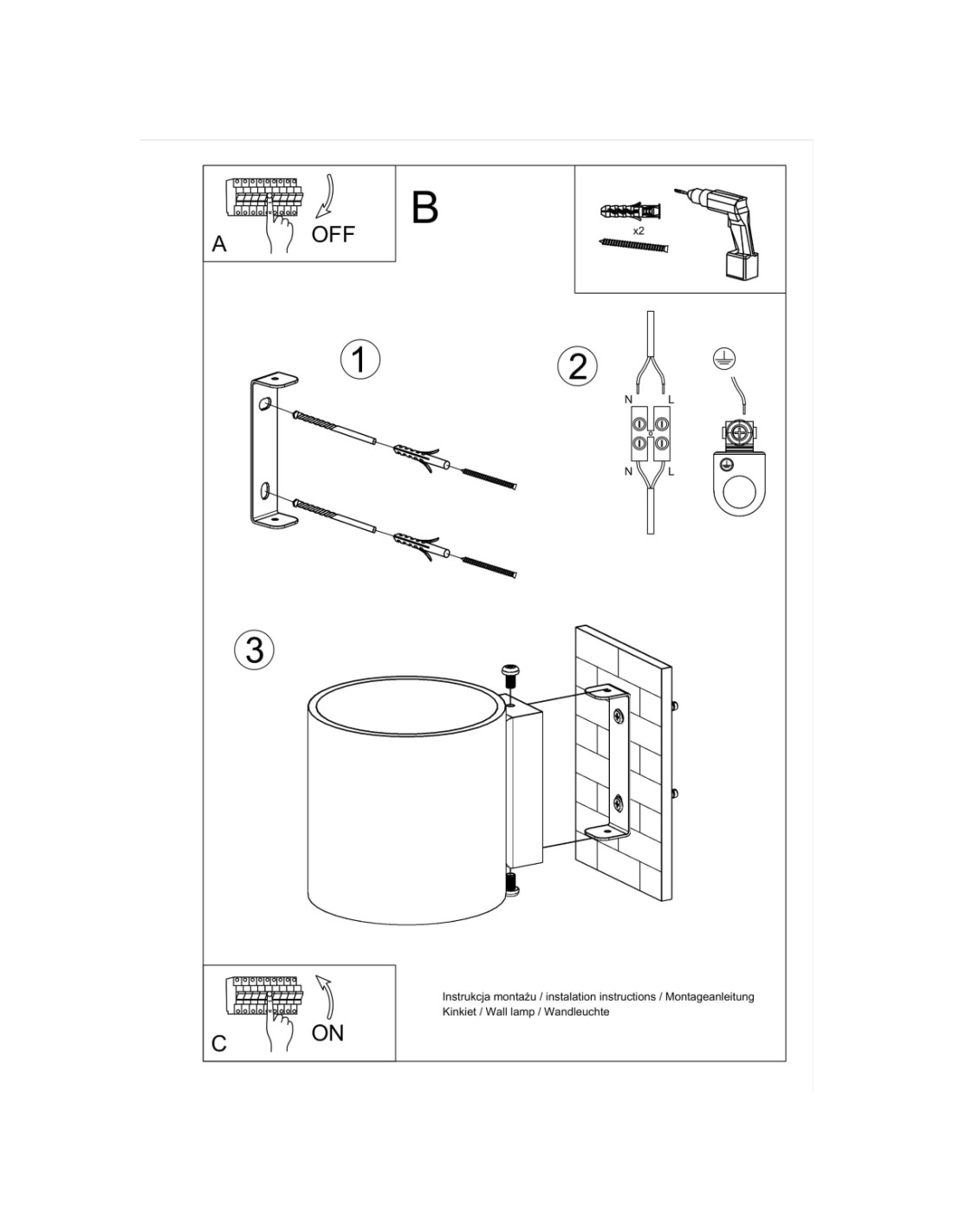 A
OFF

B

x2

1

2

N
L
N
L

3

C
ON

Instrukcja montażu / instalation instructions / Montageanleitung
Kinkiet / Wall lamp / Wandleuchte