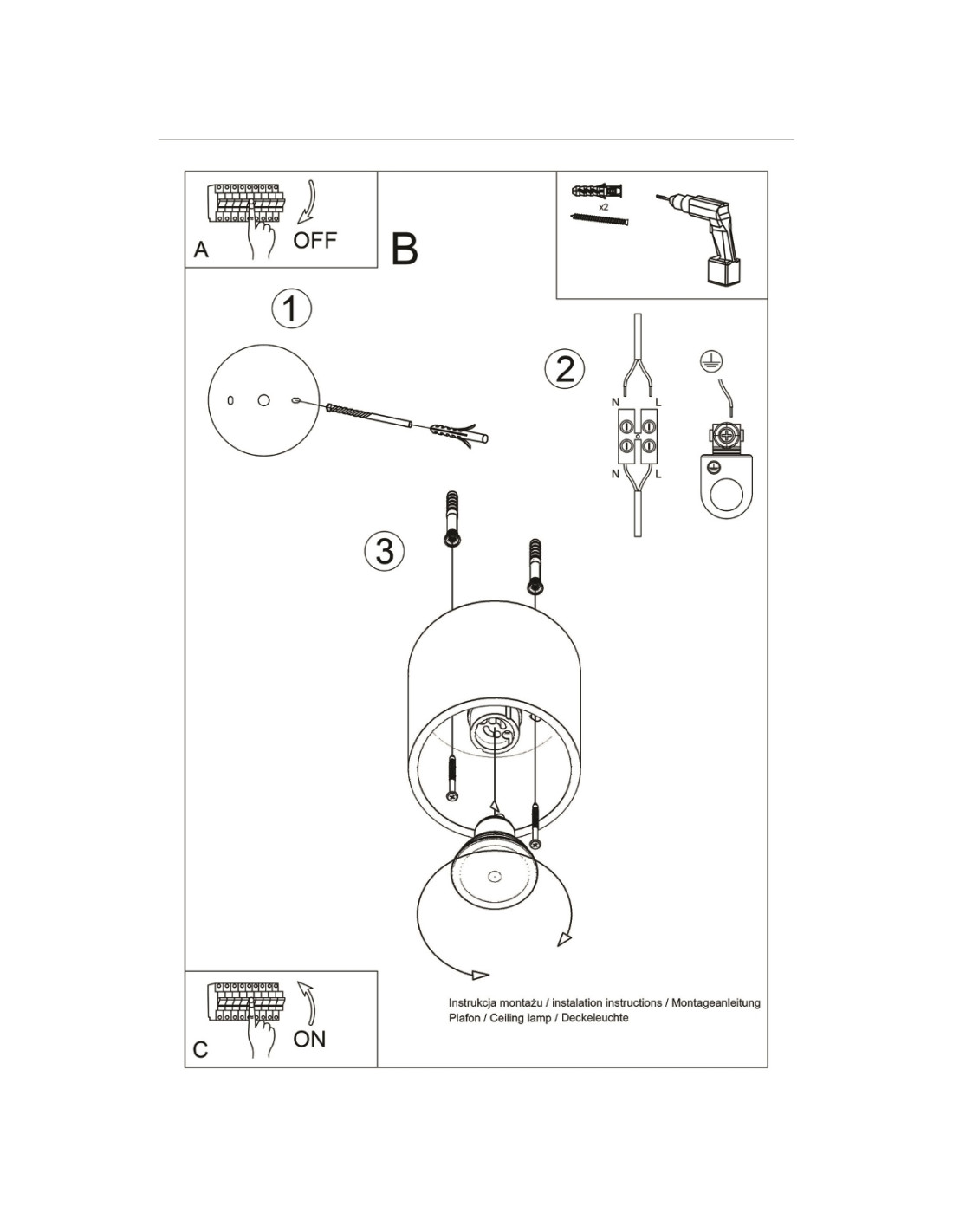 A

OFF

B

x2

1

2

N L

N L

3

C

ON

Instrukcja montażu / instalation instructions / Montageanleitung
Plafon / Ceiling lamp / Deckeleuchte