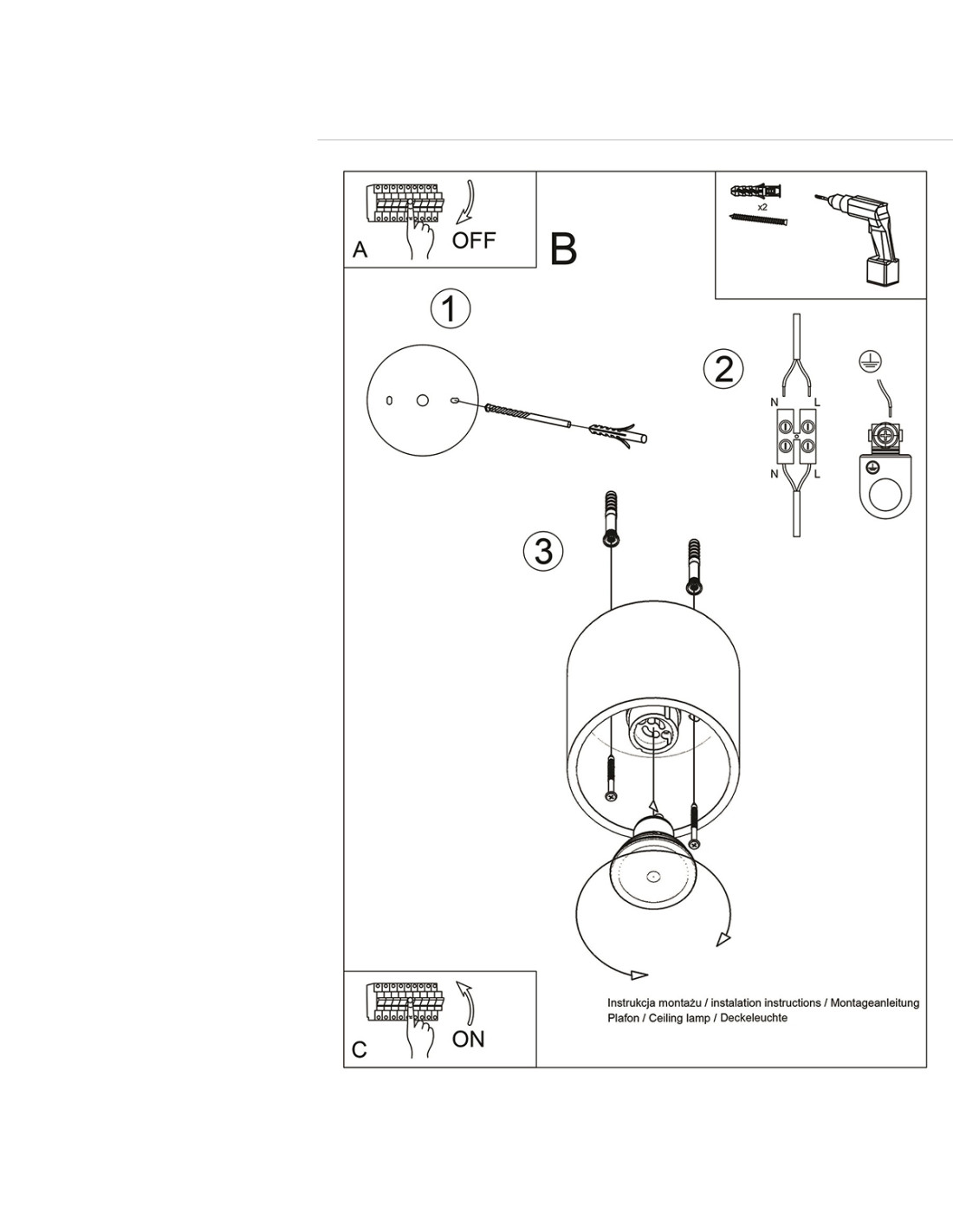 A OFF

B

x2

1

2

N L

N L

3

C ON

Instrukcja montażu / instalation instructions / Montageanleitung
Plafon / Ceiling lamp / Deckeleuchte