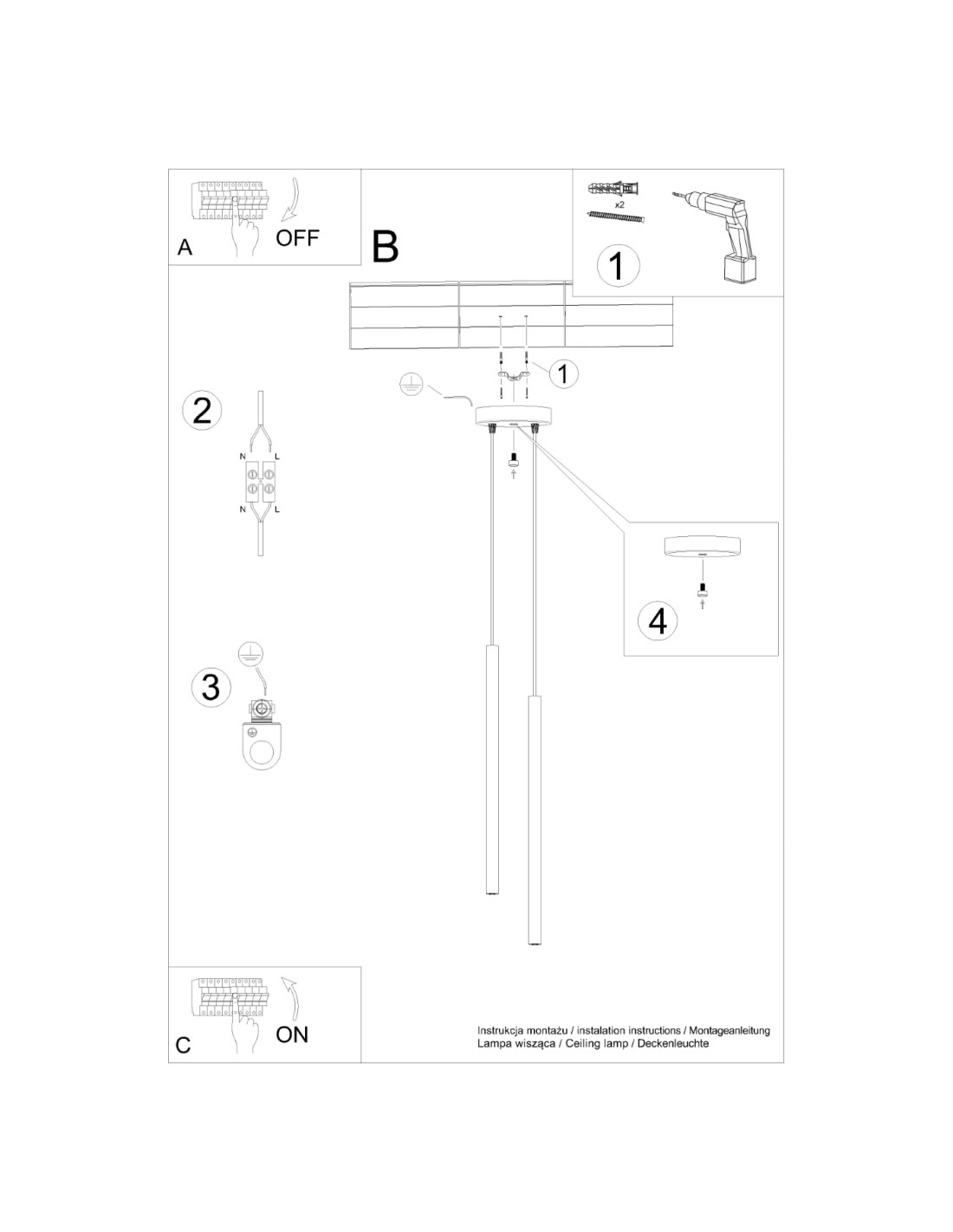 A
OFF

B

x2
1

1

2
N L
N L

3

4

C
ON

Instrukcja montażu / instalation instructions / Montageanleitung
Lampa wisząca / Ceiling lamp / Deckenleuchte