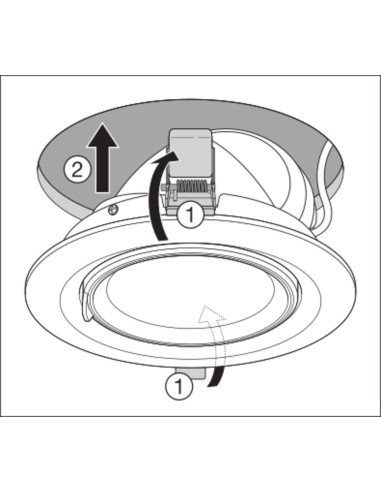 2

1

1