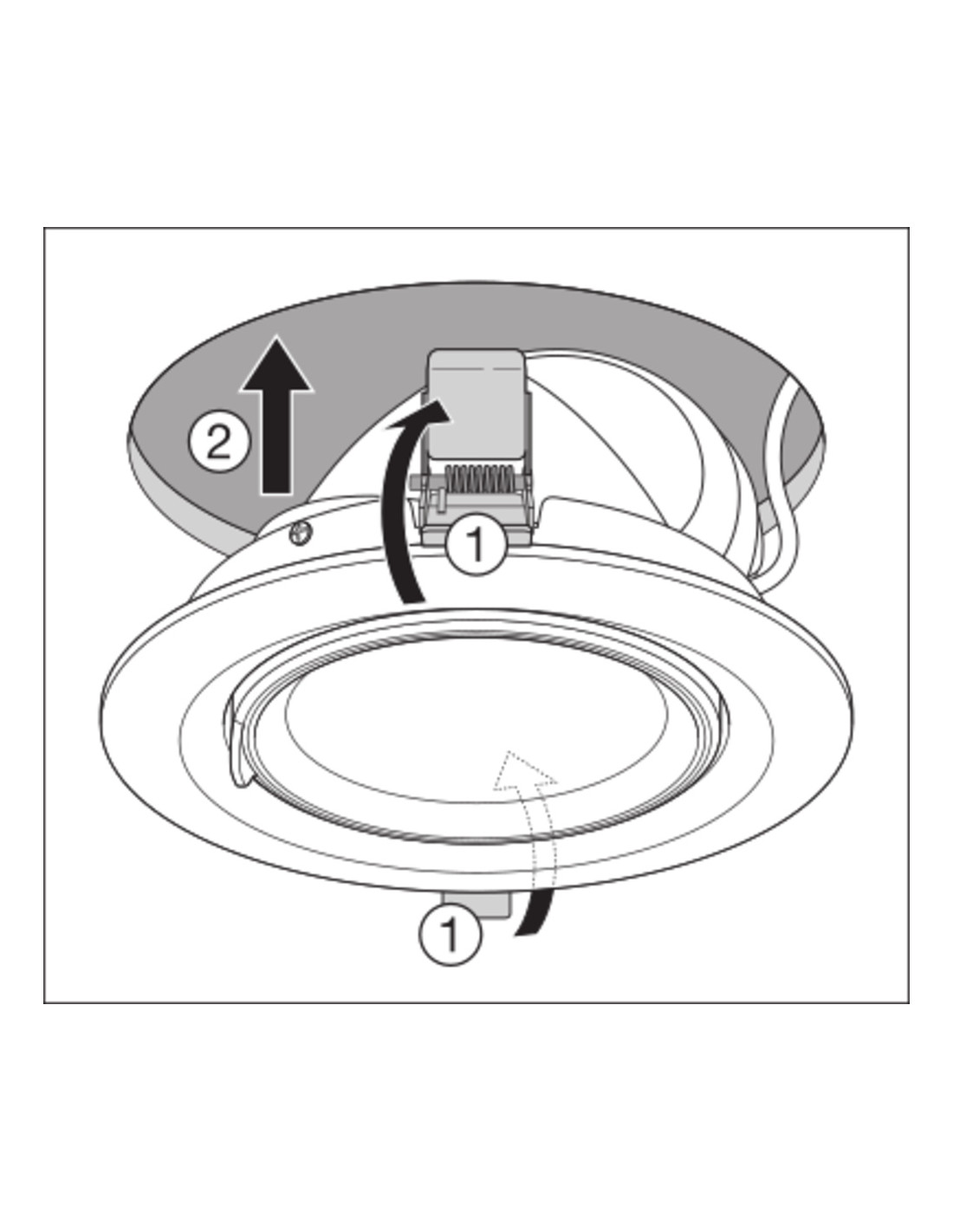 2
1
1