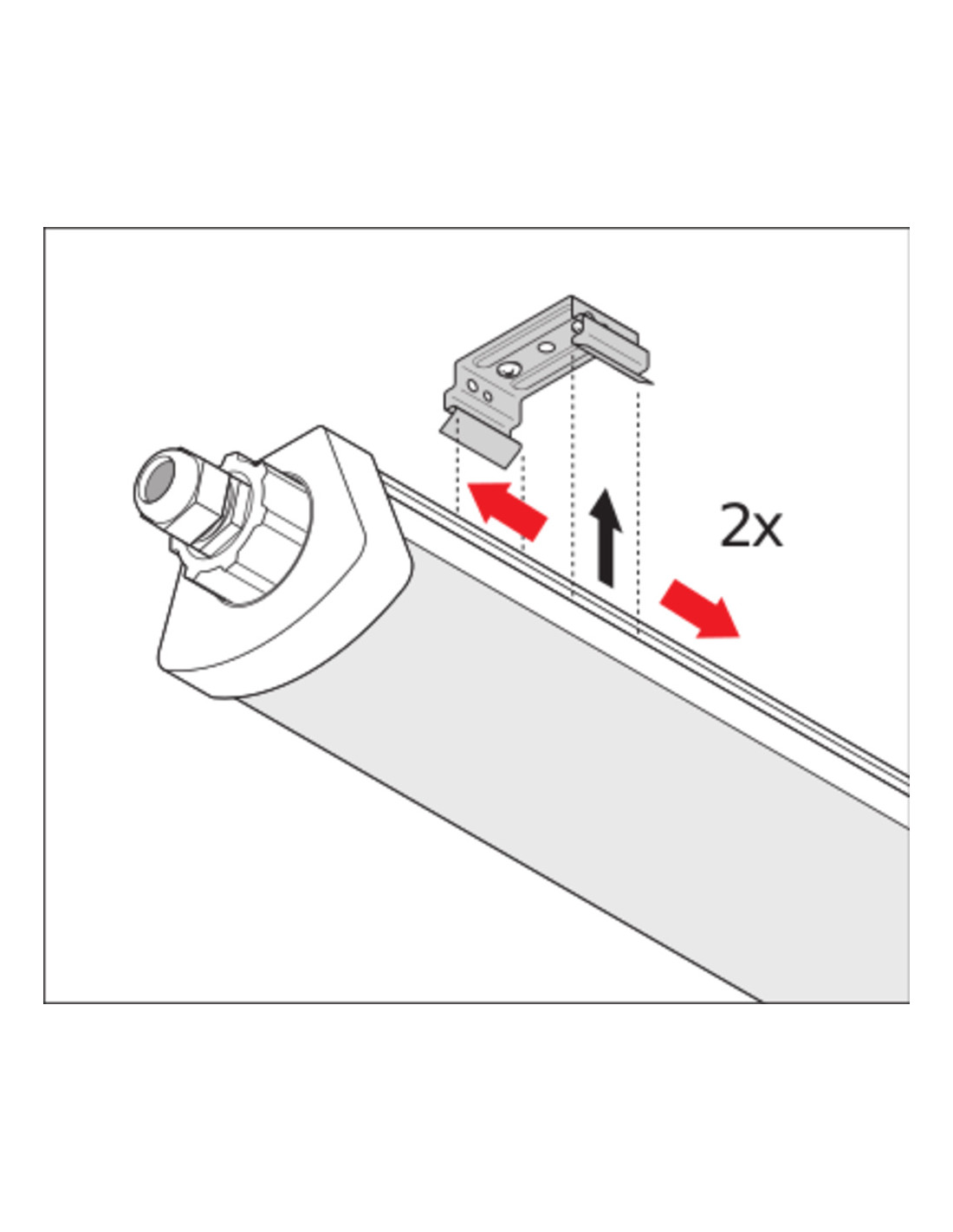 2x