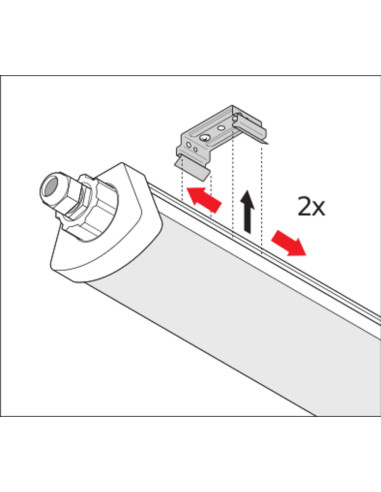 2x