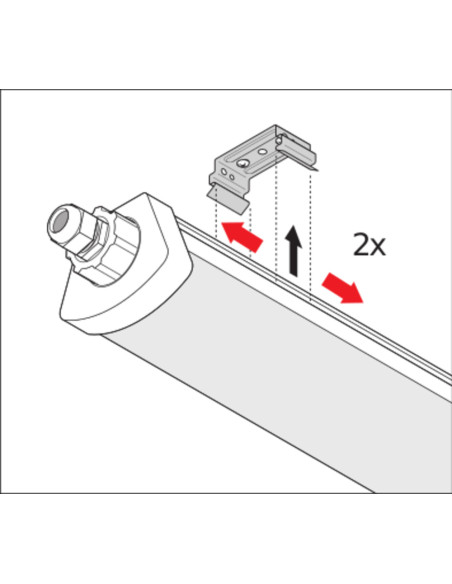 2x