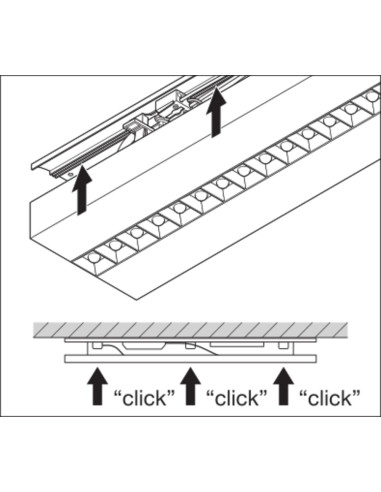 “click” “click” “click”