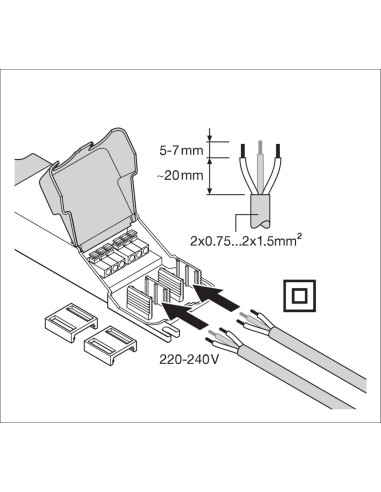 5-7 mm

~20 mm

2x0.75...2x1.5mm$^2$

220-240V