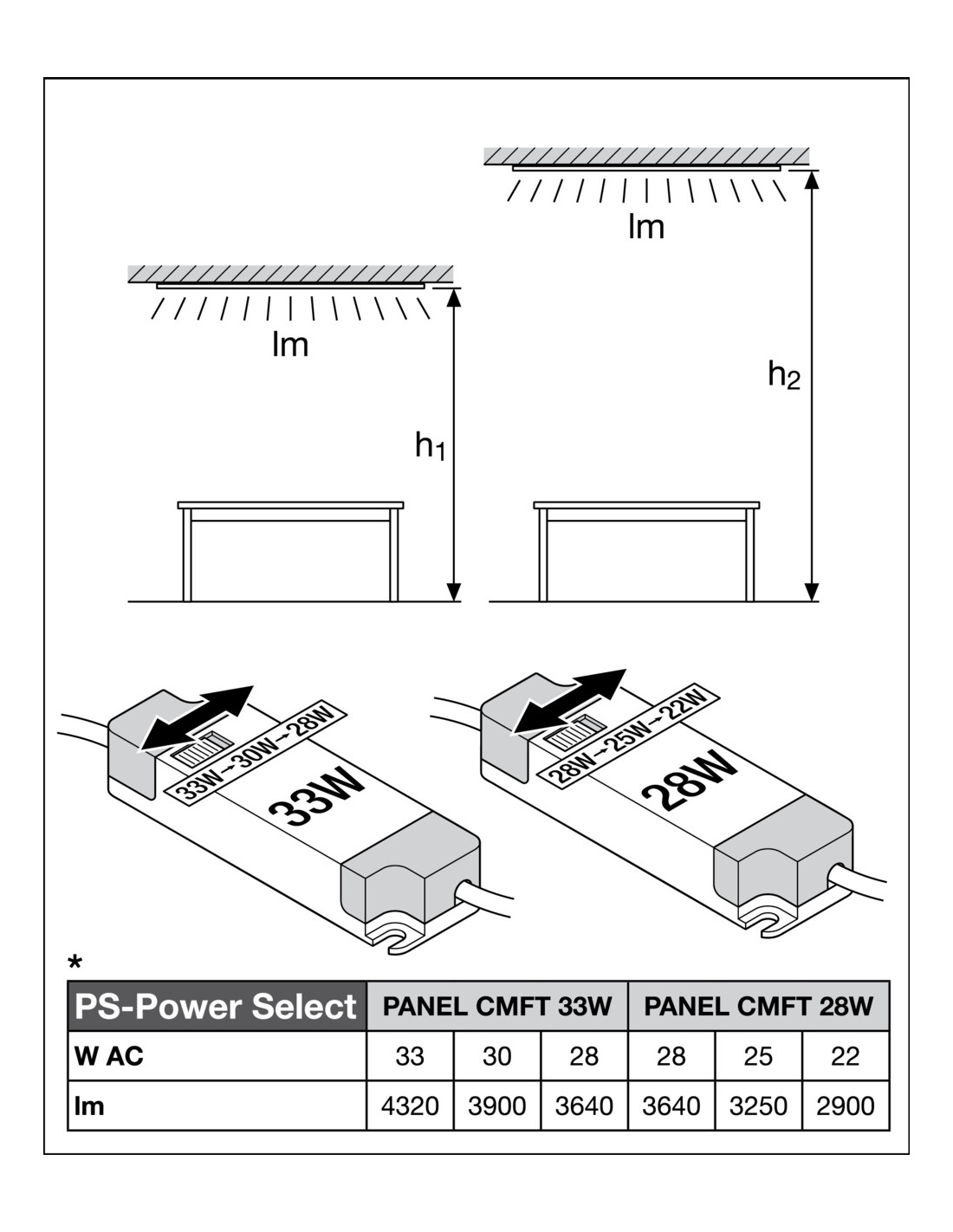 lm

lm

$h_2$

$h_1$

33W→30W→28W

33W

28W→25W→22W

28W

*

| PS-Power Select | PANEL CMFT 33W | | | PANEL CMFT 28W | | |
|---|---|---|---|---|---|---|
| W AC | 33 | 30 | 28 | 28 | 25 | 22 |
| lm | 4320 | 3900 | 3640 | 3640 | 3250 | 2900 |