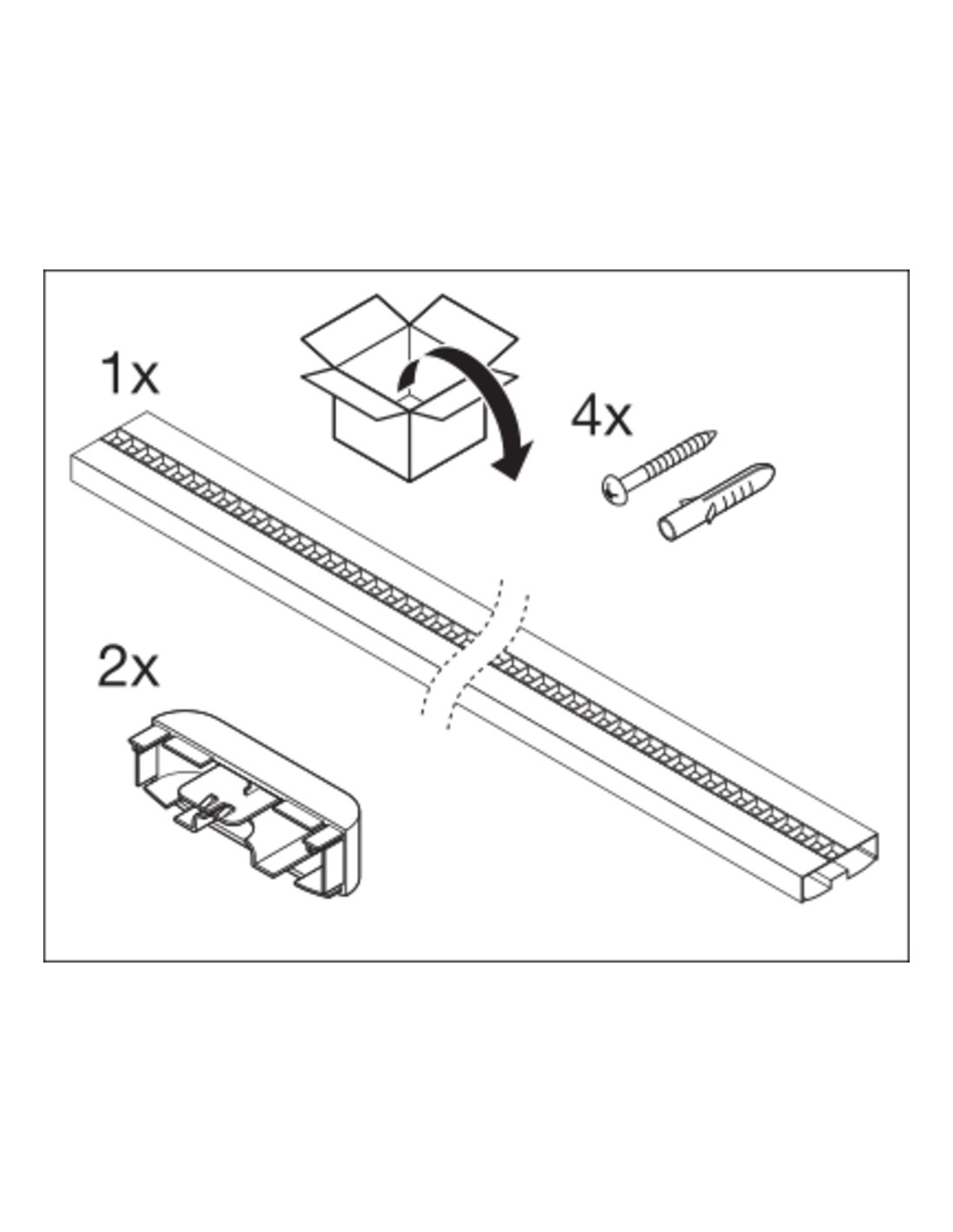 1x

4x

2x