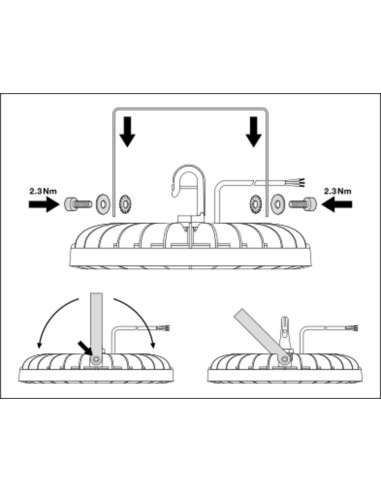 2.3 Nm

2.3 Nm