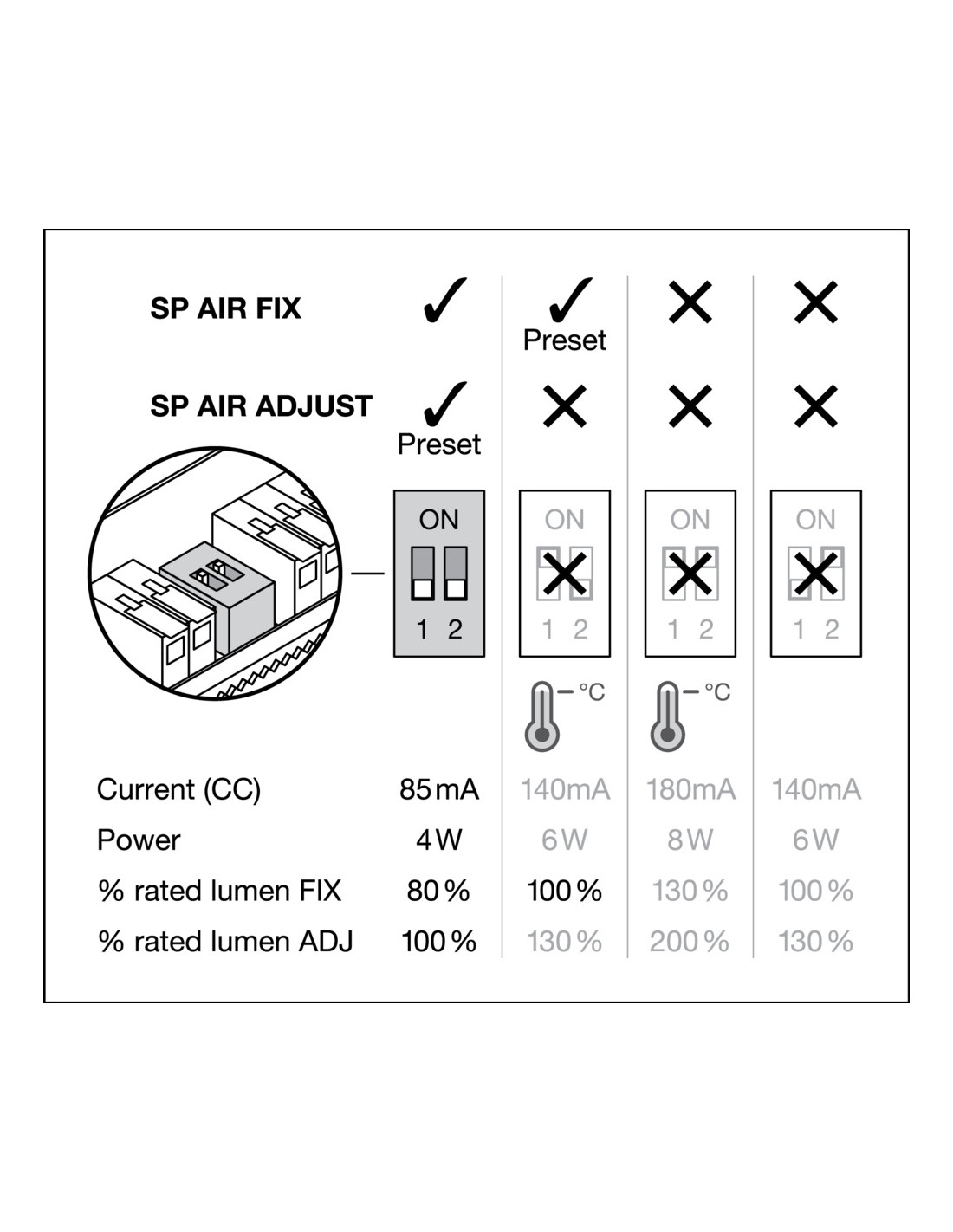 | | | | | |
|---|---|---|---|---|
| SP AIR FIX | ✓ | ✓ Preset | ✗ | ✗ |
| SP AIR ADJUST | ✓ Preset | ✗ | ✗ | ✗ |
| | ON 1 2 | ON 1 2 | ON 1 2 | ON 1 2 |
| | | °C | °C | |
| Current (CC) | 85 mA | 140mA | 180mA | 140mA |
| Power | 4 W | 6 W | 8 W | 6 W |
| % rated lumen FIX | 80 % | 100 % | 130 % | 100 % |
| % rated lumen ADJ | 100 % | 130 % | 200 % | 130 % |