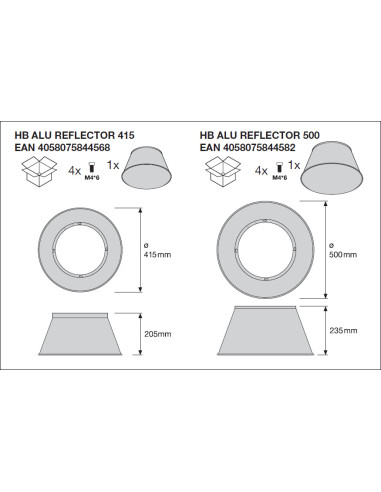 HB ALU REFLECTOR 415
EAN 4058075844568

4x M4*6 1x

ø
415mm

205mm

HB ALU REFLECTOR 500
EAN 4058075844582

4x M4*6 1x

ø
500mm

235mm