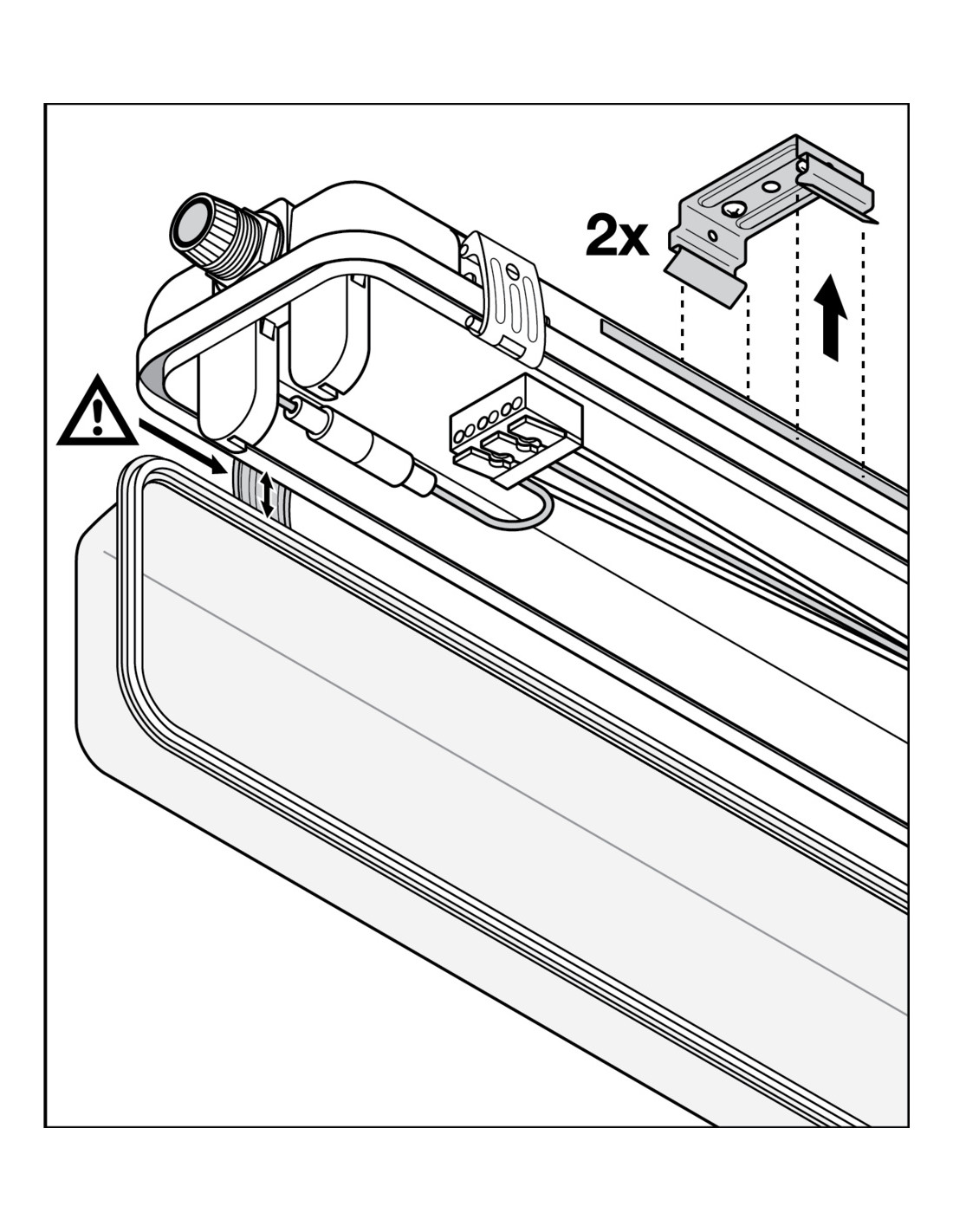 2x