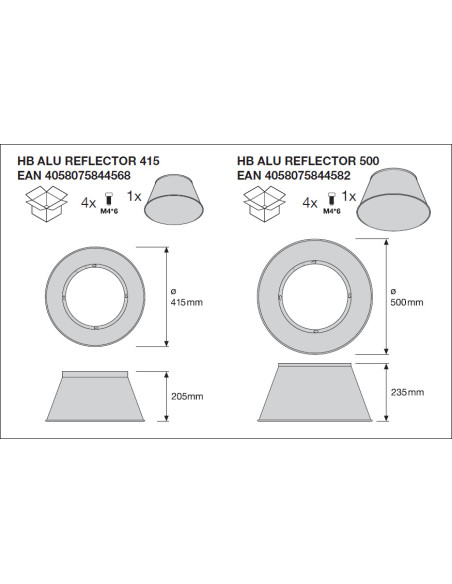 HB ALU REFLECTOR 415
EAN 4058075844568

4x M4*6 1x

ø
415mm

205mm

HB ALU REFLECTOR 500
EAN 4058075844582

4x M4*6 1x

ø
500mm

235mm