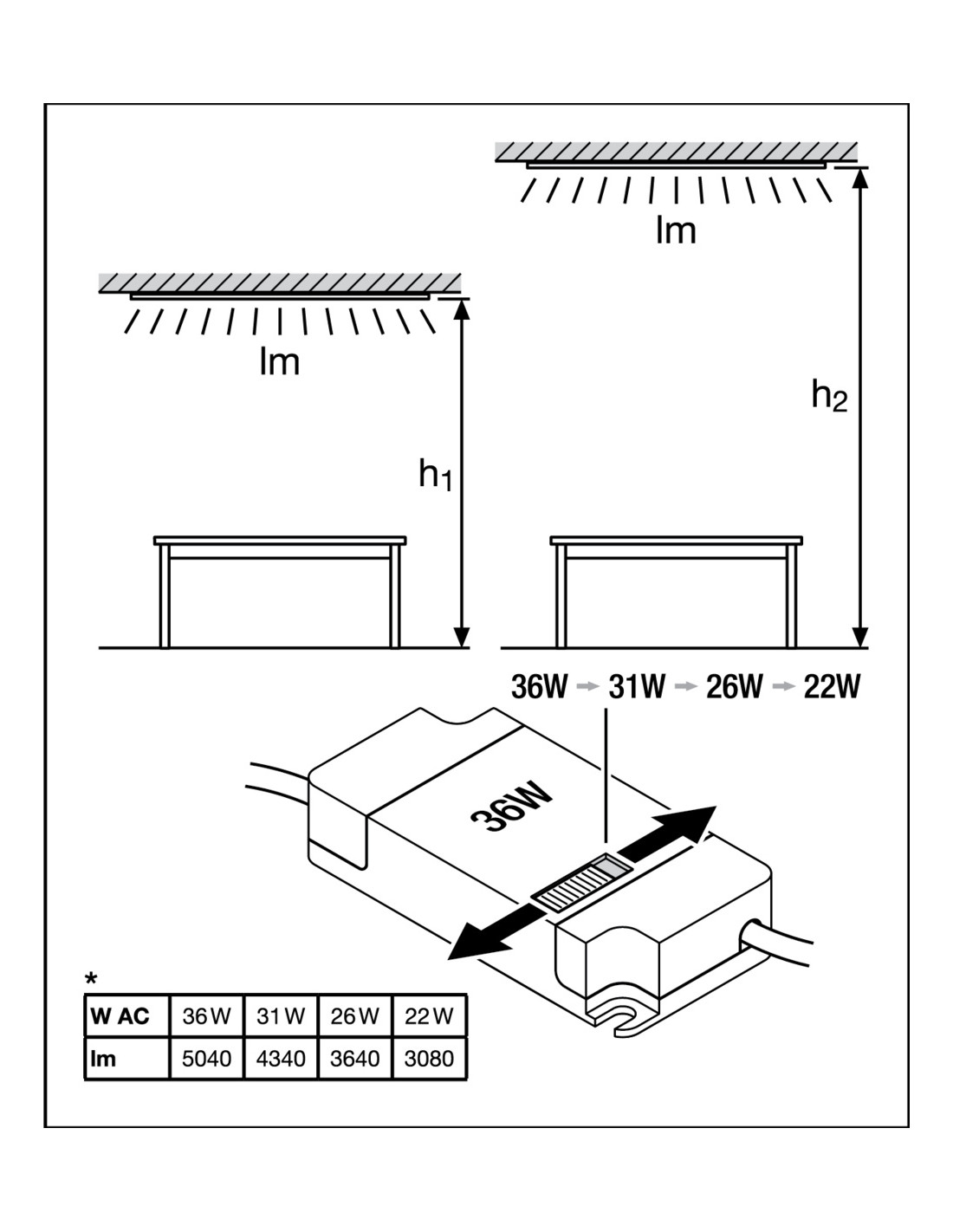 lm

lm

$h_2$

$h_1$

36W → 31W → 26W → 22W

36W

*

| W AC | 36 W | 31 W | 26 W | 22 W |
|---|---|---|---|---|
| lm | 5040 | 4340 | 3640 | 3080 |