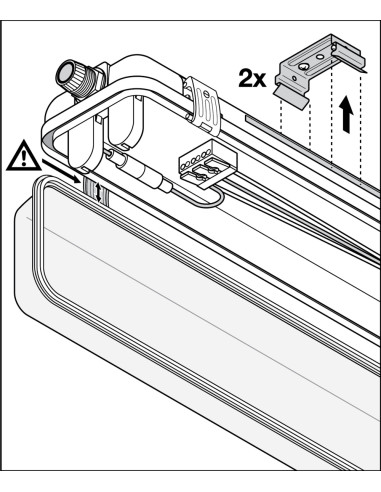 2x